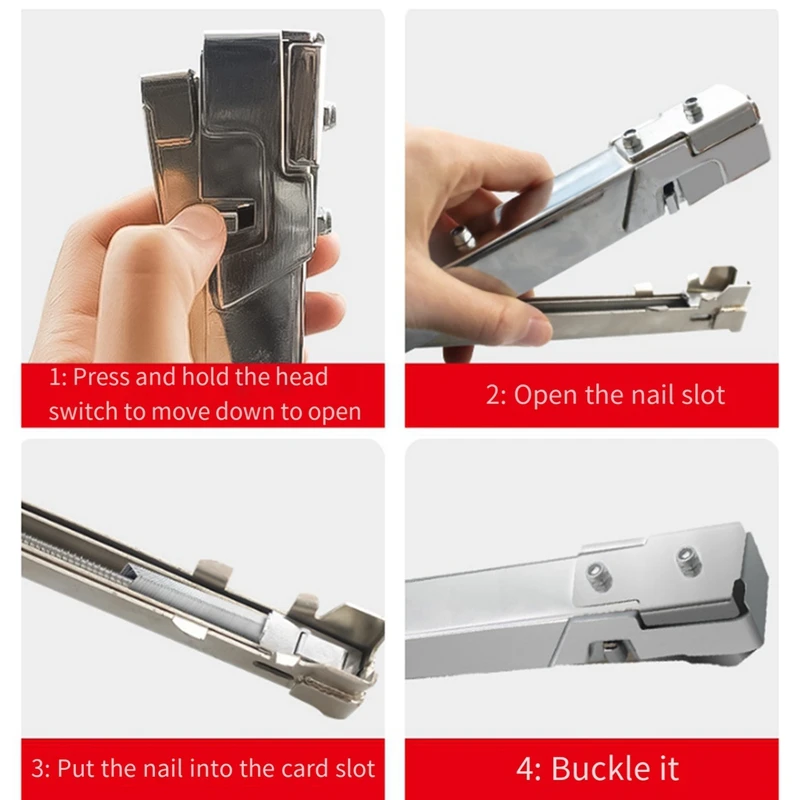 1: Press and hold the head switch to move down to open

2: Open the nail slot

3: Put the nail into the card slot

4: Buckle it