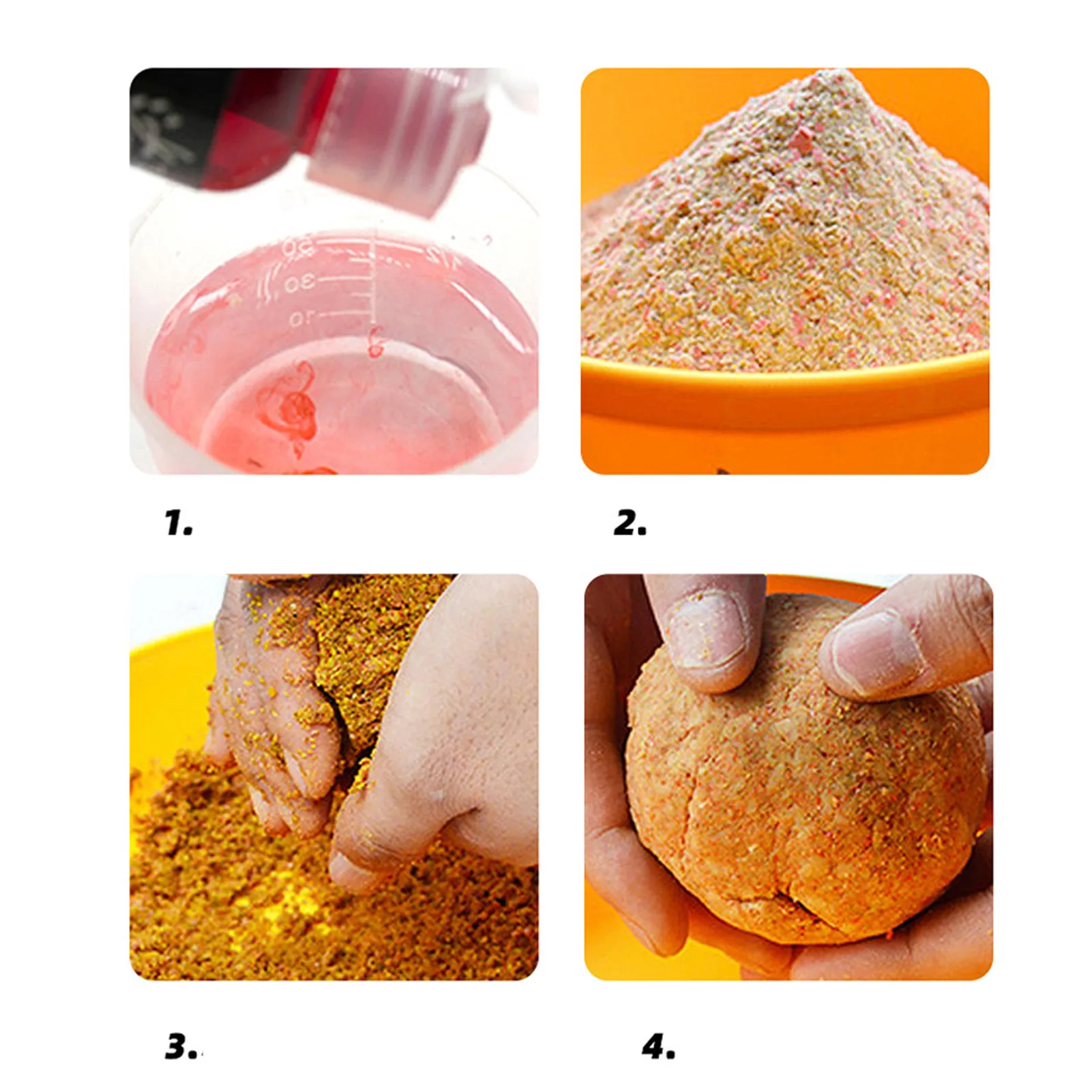 1.

2.

3.

4.