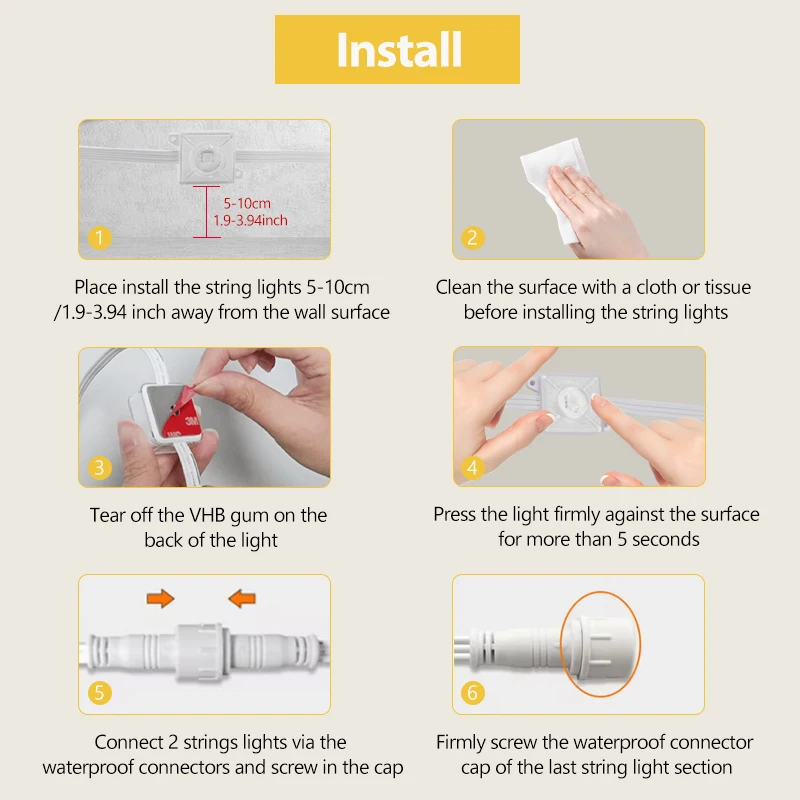 Install

5-10cm
1.9-3.94inch

1

Place install the string lights 5-10cm /1.9-3.94 inch away from the wall surface

2

Clean the surface with a cloth or tissue before installing the string lights

3M

3

Tear off the VHB gum on the back of the light

4

Press the light firmly against the surface for more than 5 seconds

5

Connect 2 strings lights via the waterproof connectors and screw in the cap

6

Firmly screw the waterproof connector cap of the last string light section