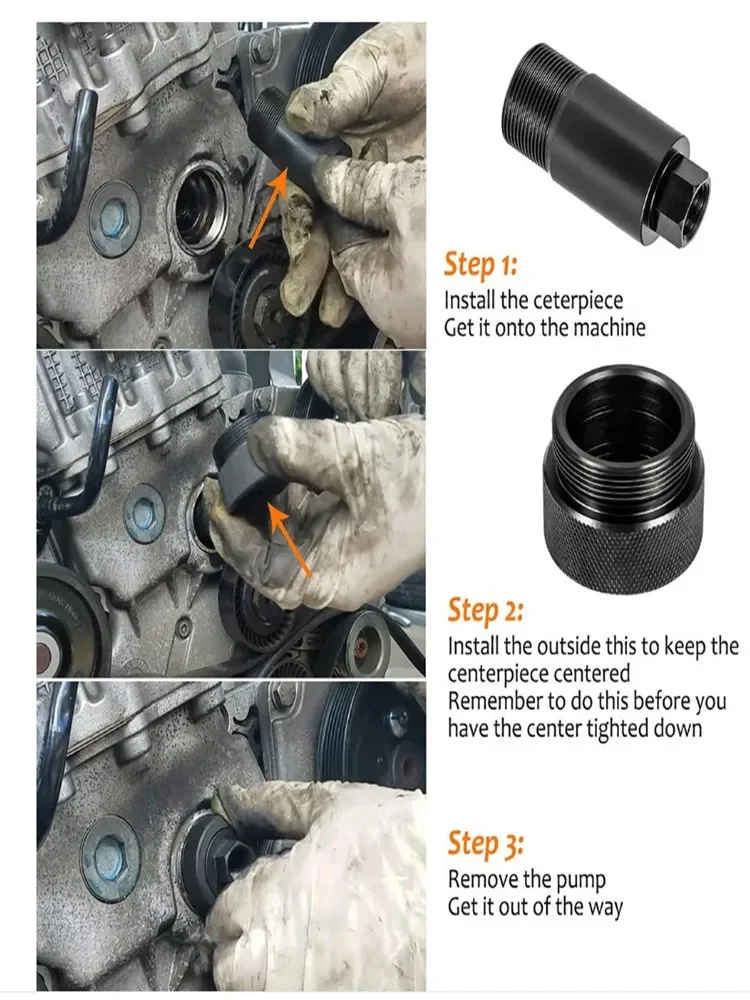 Step 1:
Install the ceterpiece
Get it onto the machine

Step 2:
Install the outside this to keep the centerpiece centered
Remember to do this before you have the center tighted down

Step 3:
Remove the pump
Get it out of the way