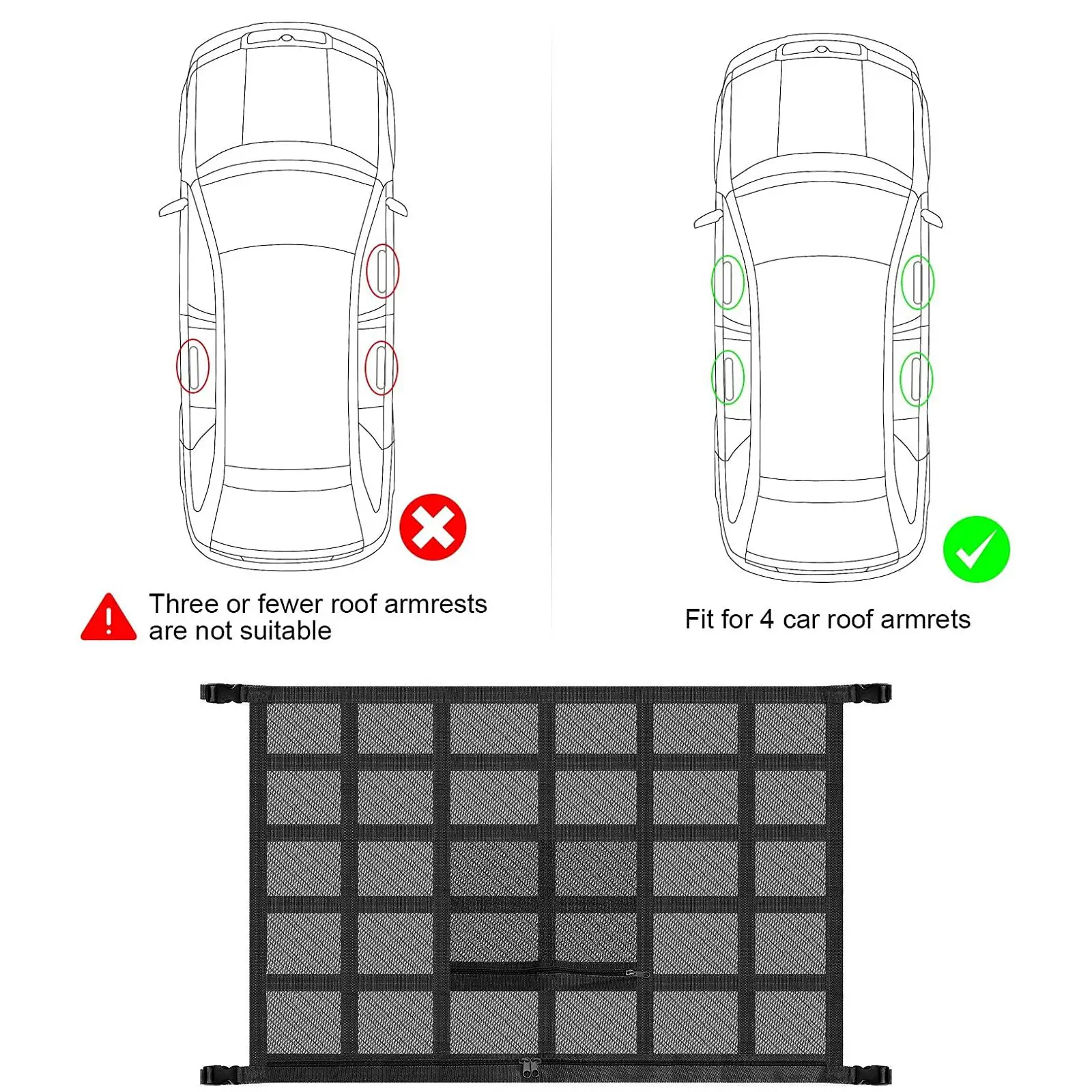 Three or fewer roof armrests are not suitable

Fit for 4 car roof armrets