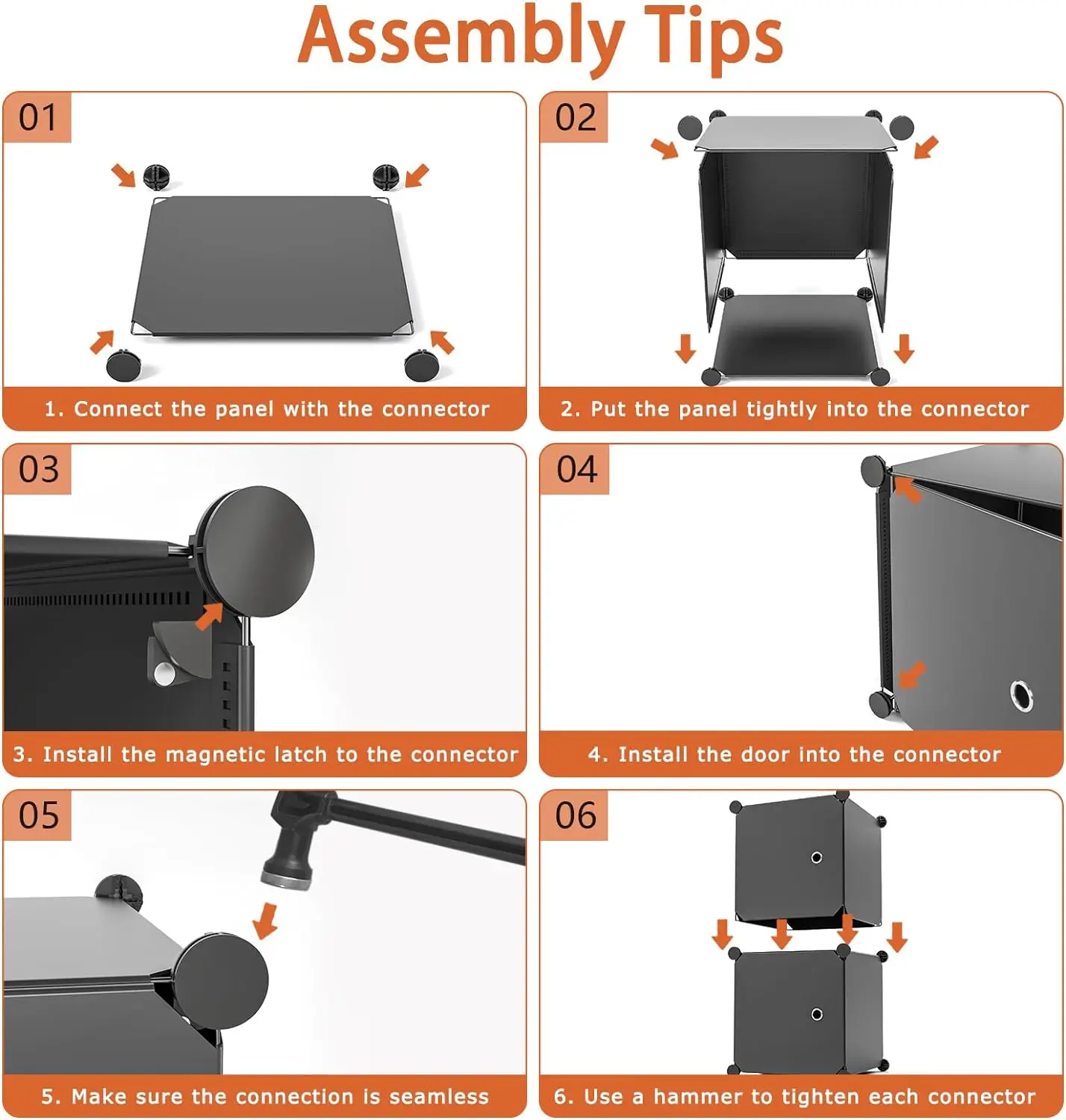 Assembly Tips

01

1. Connect the panel with the connector

02

2. Put the panel tightly into the connector

03

3. Install the magnetic latch to the connector

04

4. Install the door into the connector

05

5. Make sure the connection is seamless

06

6. Use a hammer to tighten each connector