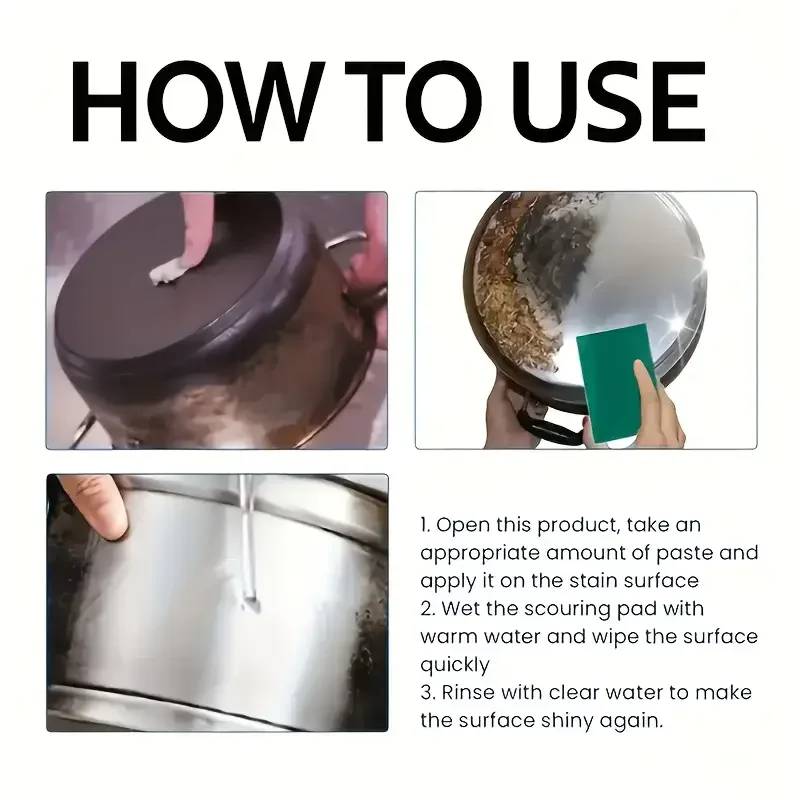 HOW TO USE

1. Open this product, take an appropriate amount of paste and apply it on the stain surface
2. Wet the scouring pad with warm water and wipe the surface quickly
3. Rinse with clear water to make the surface shiny again.