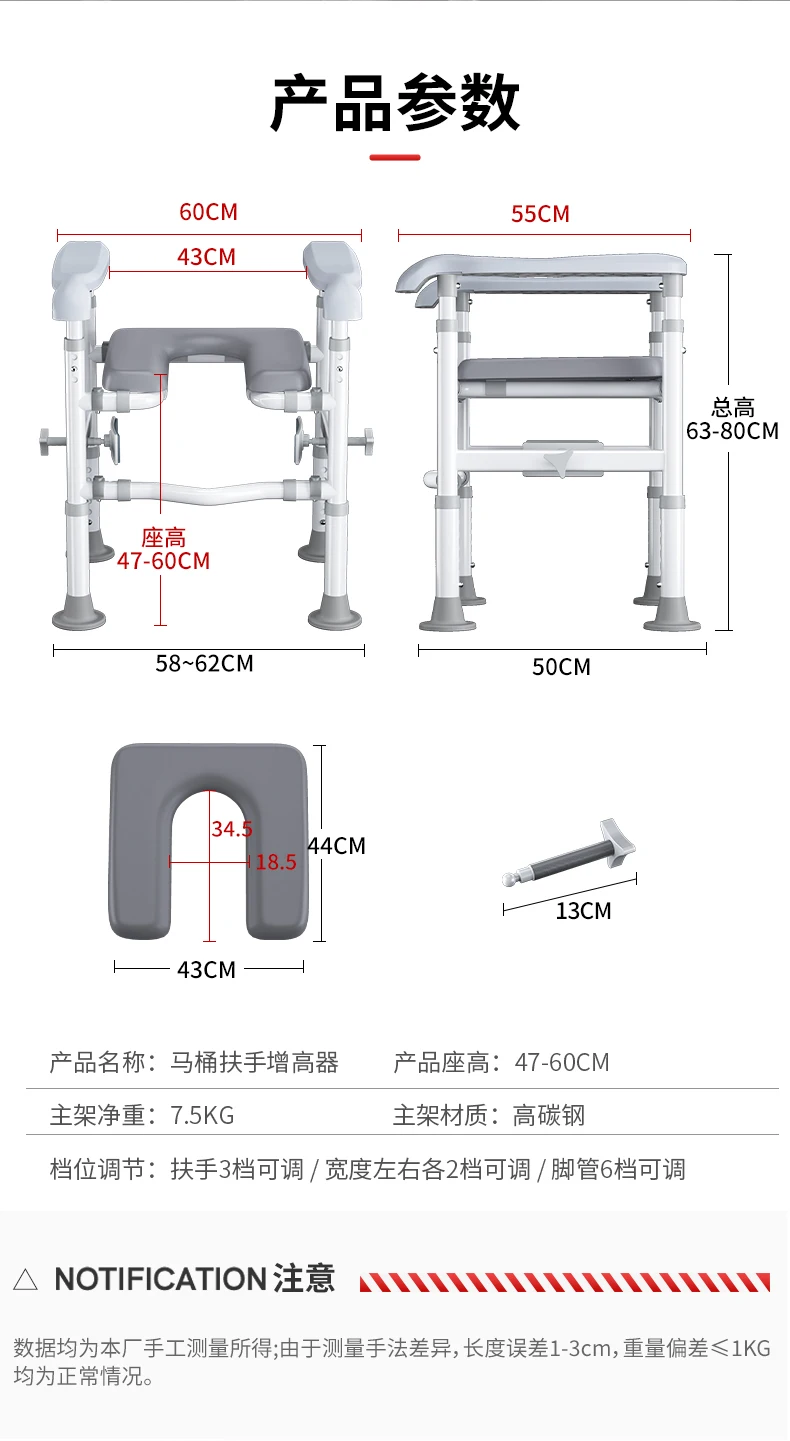 产品参数

60CM
43CM
座高
47-60CM
58~62CM

55CM
总高
63-80CM
50CM

34.5
18.5
44CM
43CM

13CM

产品名称：马桶扶手增高器 产品座高：47-60CM

主架净重：7.5KG 主架材质：高碳钢

档位调节：扶手3档可调 / 宽度左右各2档可调 / 脚管6档可调

△ NOTIFICATION 注意

数据均为本厂手工测量所得;由于测量手法差异，长度误差1-3cm，重量偏差≤1KG均为正常情况。