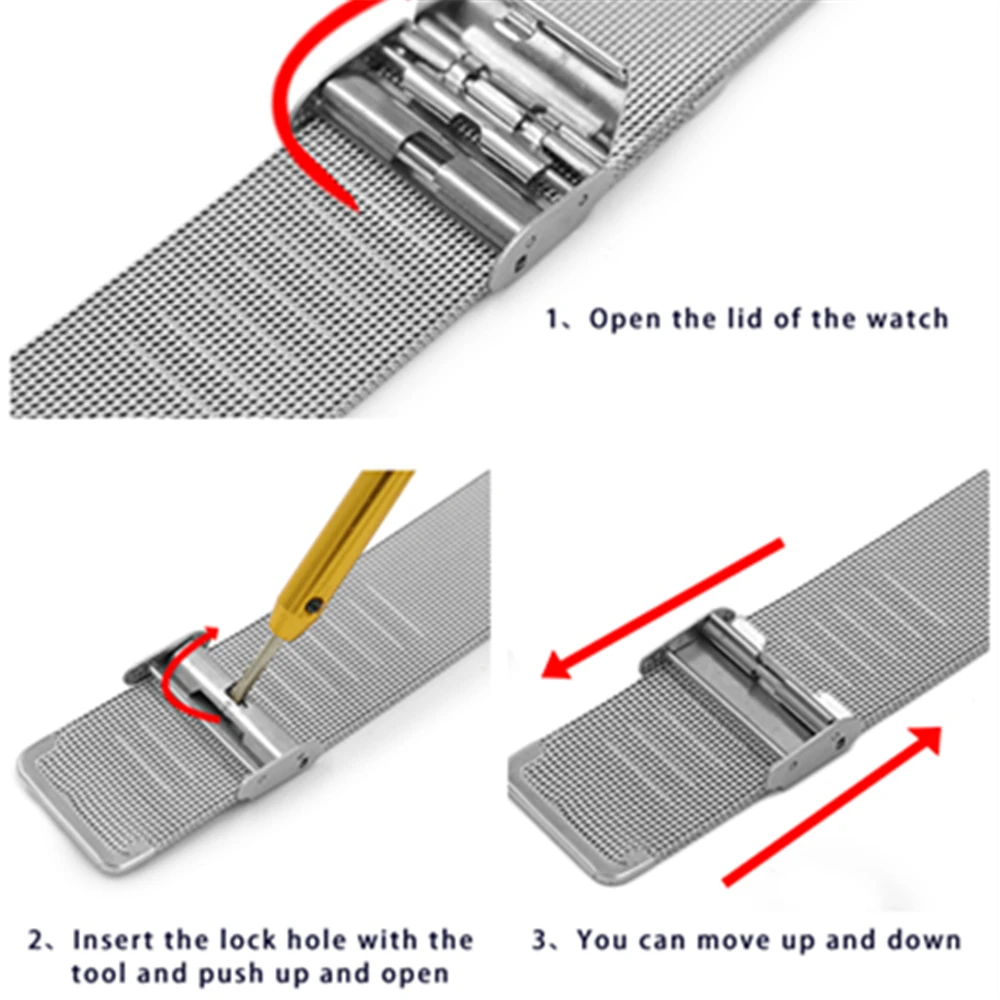 1、Open the lid of the watch

2、Insert the lock hole with the tool and push up and open

3、You can move up and down