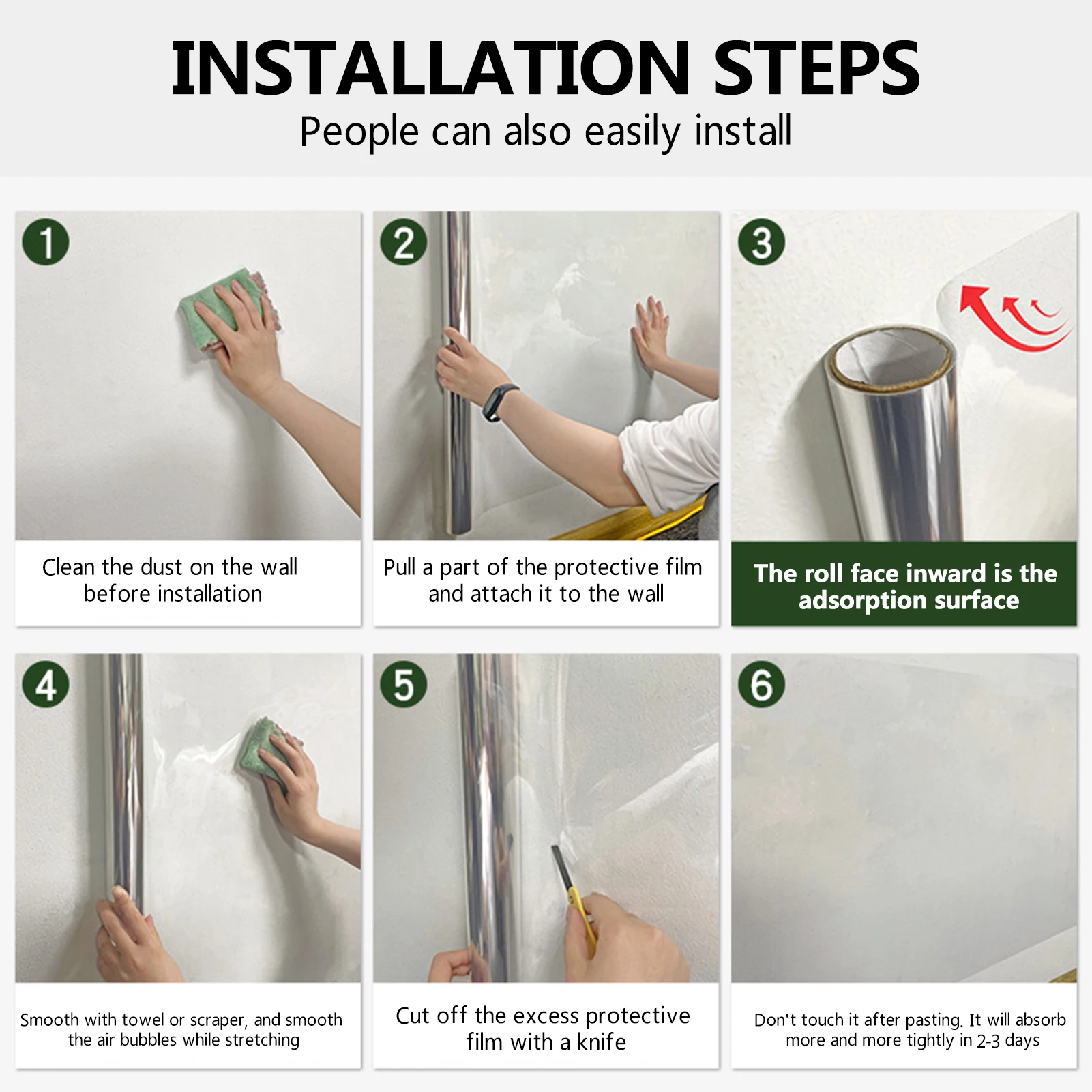 INSTALLATION STEPS
People can also easily install

1
Clean the dust on the wall before installation

2
Pull a part of the protective film and attach it to the wall

3
The roll face inward is the adsorption surface

4
Smooth with towel or scraper, and smooth the air bubbles while stretching

5
Cut off the excess protective film with a knife

6
Don't touch it after pasting. It will absorb more and more tightly in 2-3 days