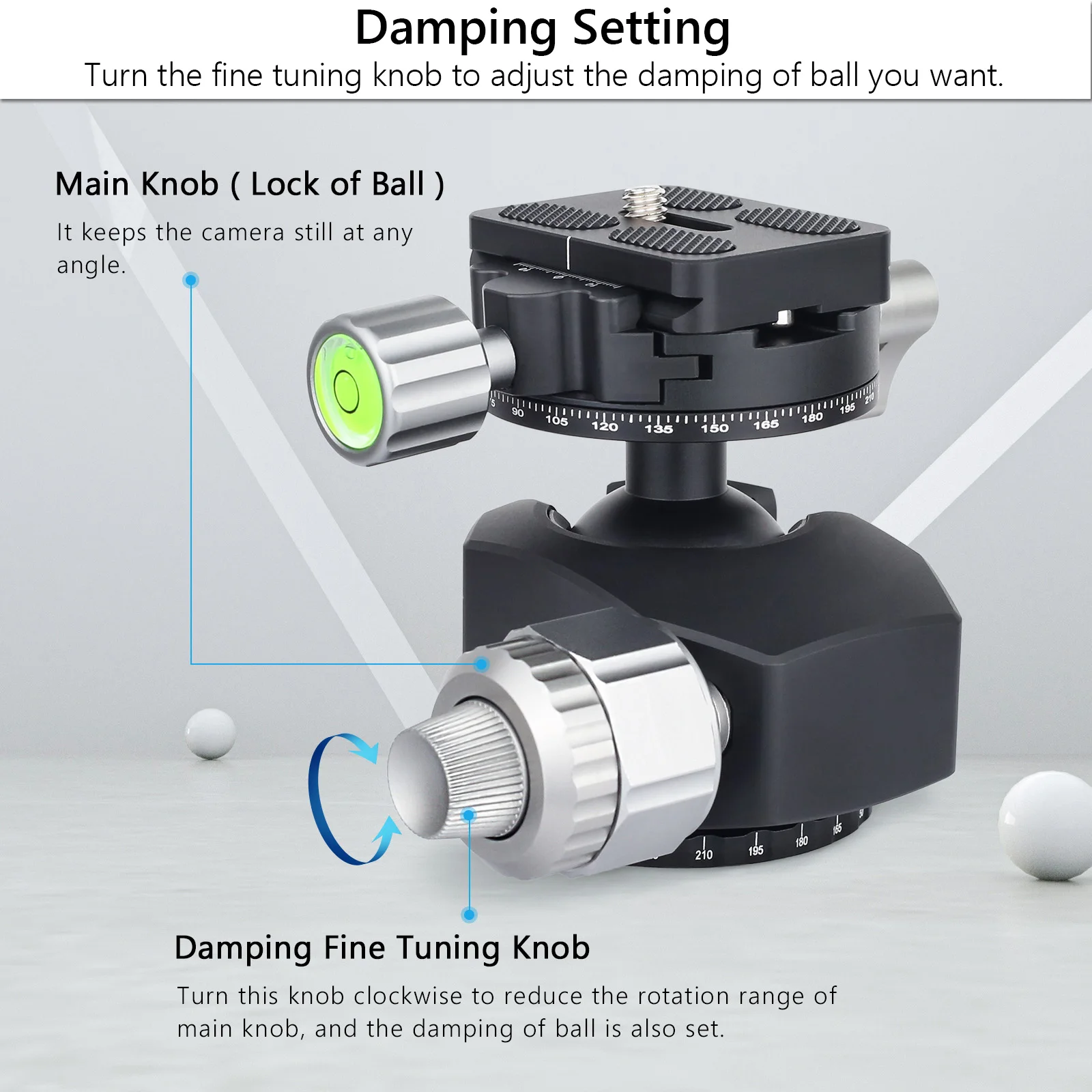 Damping Setting

Turn the fine tuning knob to adjust the damping of ball you want.

Main Knob ( Lock of Ball )

It keeps the camera still at any angle.

90 105 120 135 150 165 180 195 210

210 195 180 165

Damping Fine Tuning Knob

Turn this knob clockwise to reduce the rotation range of main knob, and the damping of ball is also set.