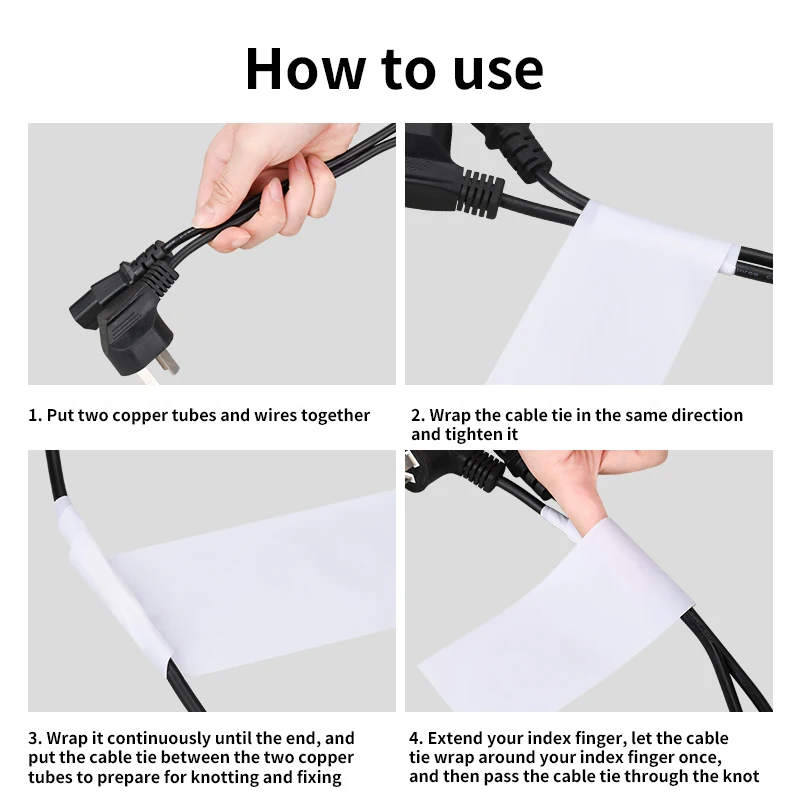 How to use

1. Put two copper tubes and wires together

2. Wrap the cable tie in the same direction and tighten it

3. Wrap it continuously until the end, and put the cable tie between the two copper tubes to prepare for knotting and fixing

4. Extend your index finger, let the cable tie wrap around your index finger once, and then pass the cable tie through the knot