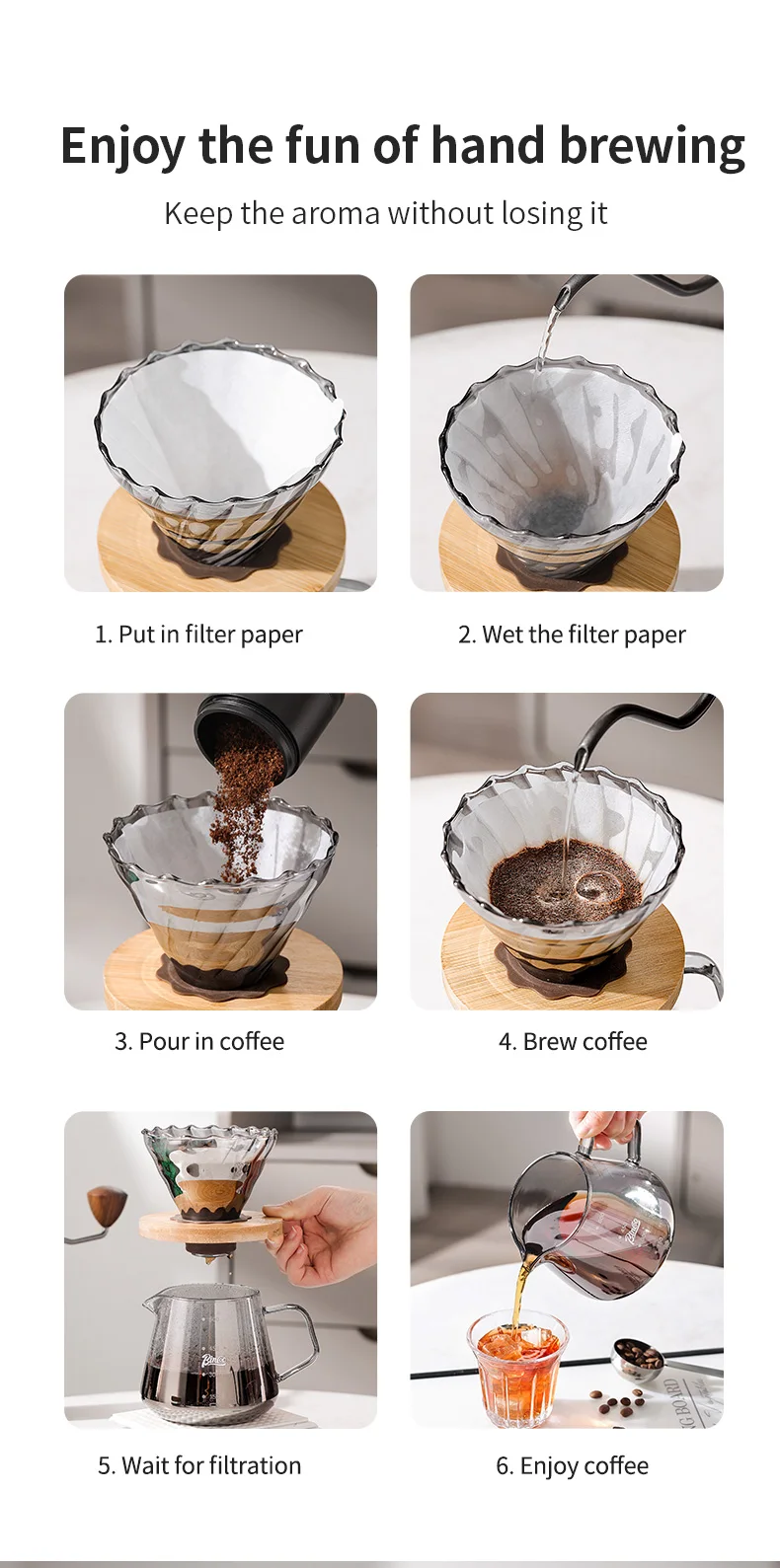 Enjoy the fun of hand brewing

Keep the aroma without losing it

1. Put in filter paper

2. Wet the filter paper

3. Pour in coffee

4. Brew coffee

5. Wait for filtration

6. Enjoy coffee