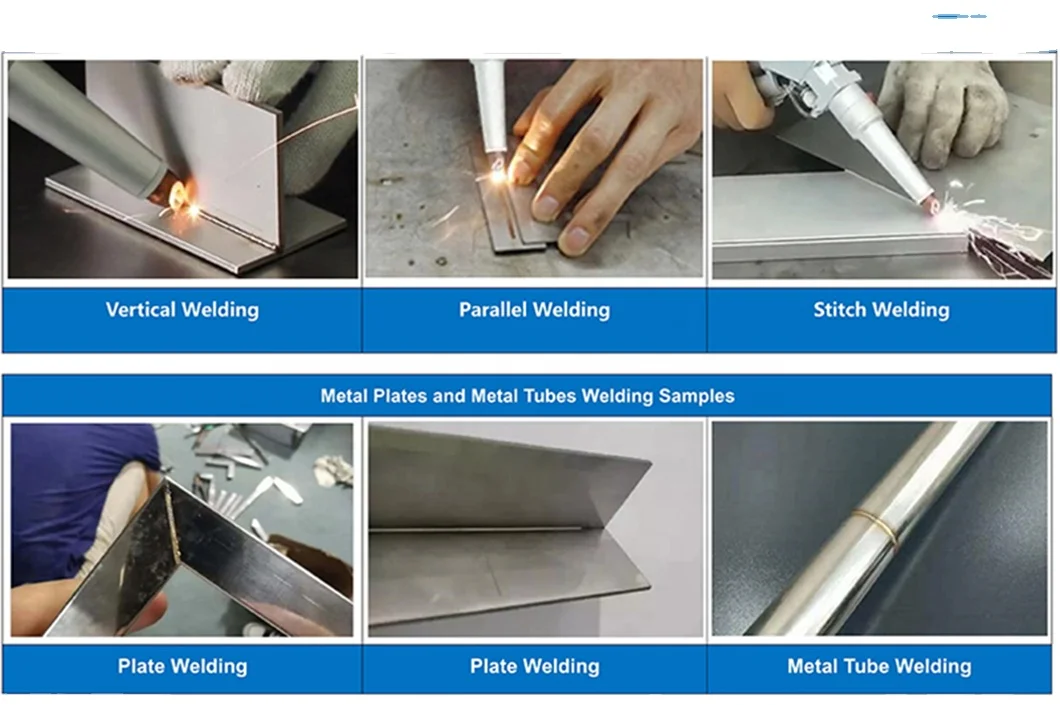 Vertical Welding

Parallel Welding

Stitch Welding

Metal Plates and Metal Tubes Welding Samples

Plate Welding

Plate Welding

Metal Tube Welding