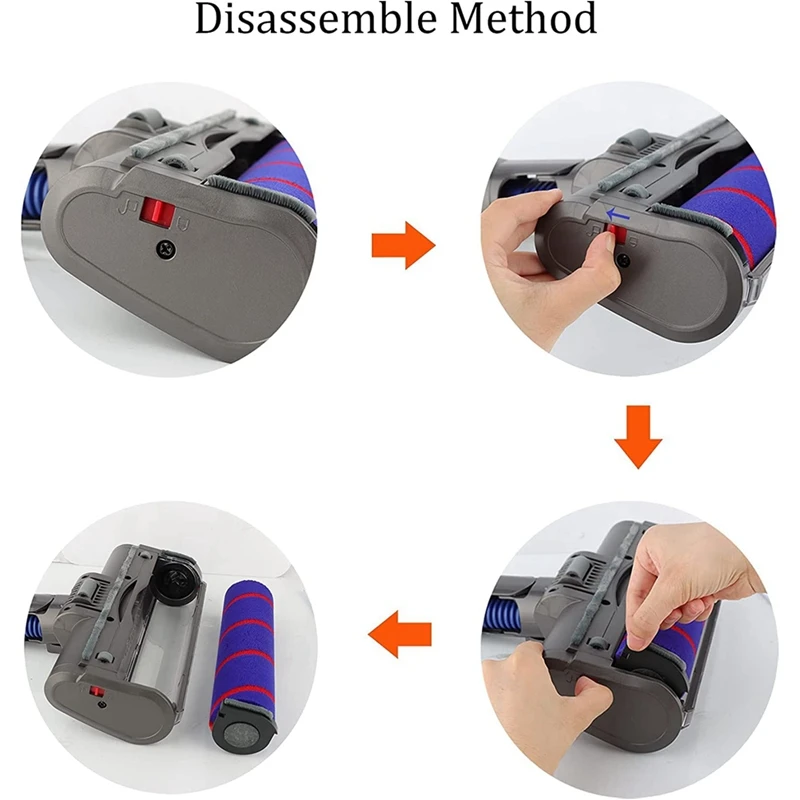 Disassemble Method