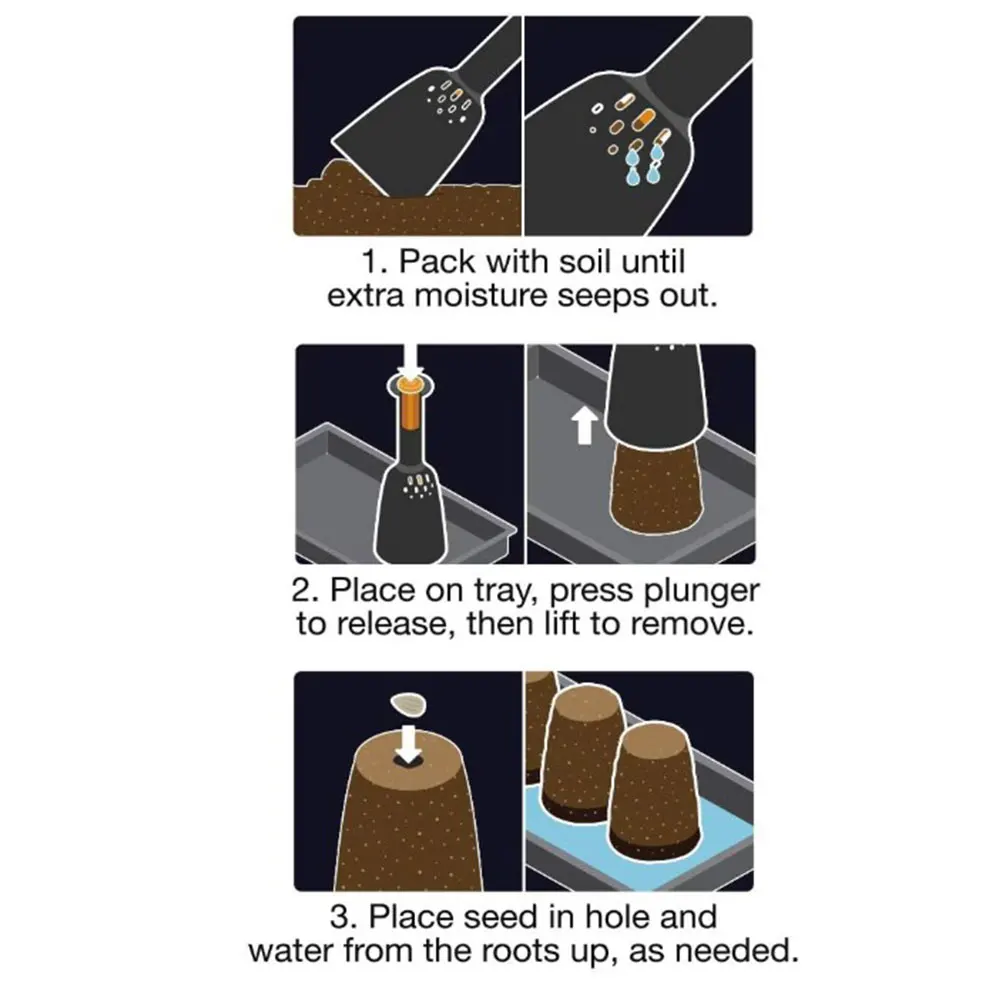 1. Pack with soil until extra moisture seeps out.

2. Place on tray, press plunger to release, then lift to remove.

3. Place seed in hole and water from the roots up, as needed.