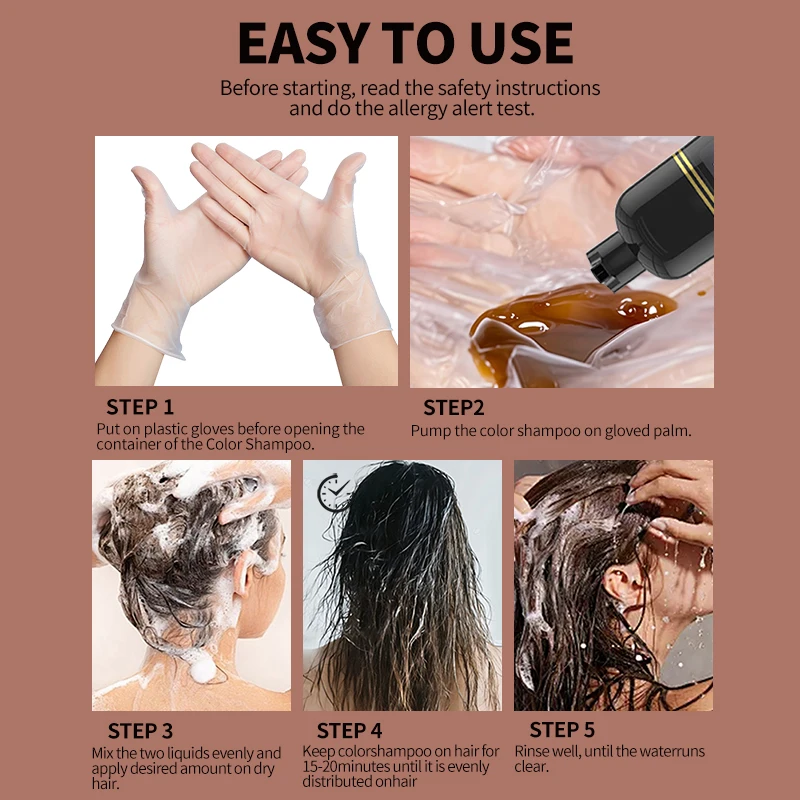 EASY TO USE

Before starting, read the safety instructions and do the allergy alert test.

STEP 1
Put on plastic gloves before opening the container of the Color Shampoo.

STEP2
Pump the color shampoo on gloved palm.

STEP 3
Mix the two liquids evenly and apply desired amount on dry hair.

STEP 4
Keep colorshampoo on hair for 15-20minutes until it is evenly distributed onhair

STEP 5
Rinse well, until the waterruns clear.