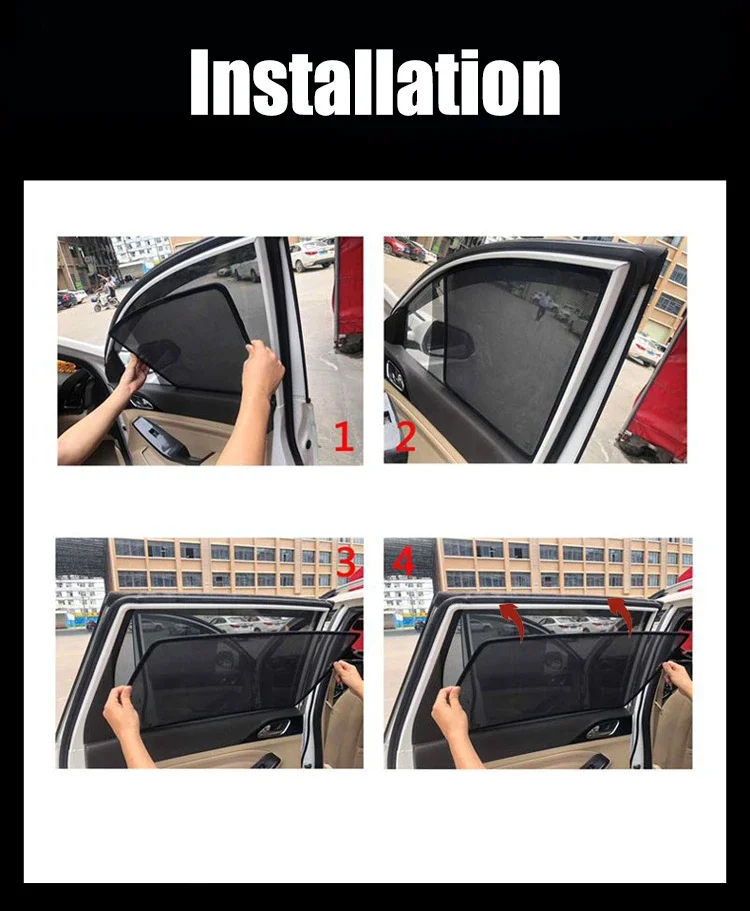 Installation

1

2

3

4