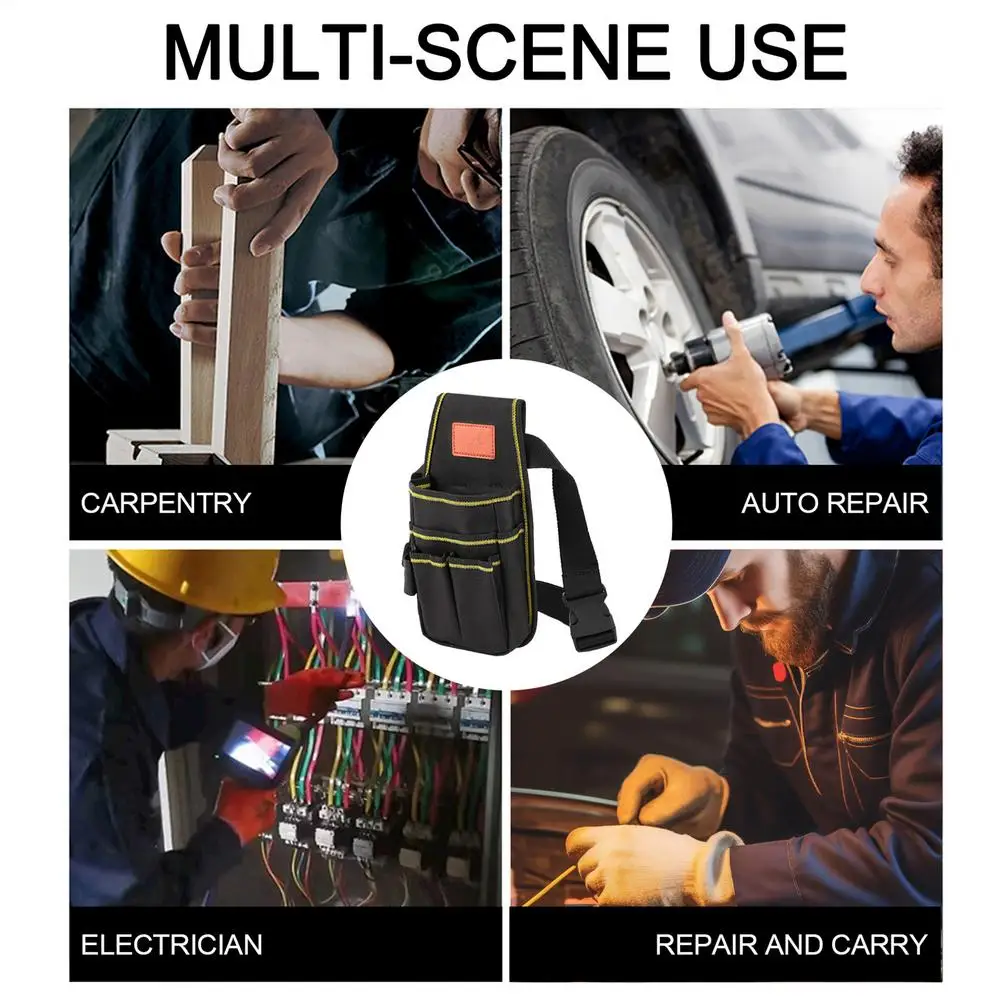 MULTI-SCENE USE

CARPENTRY

AUTO REPAIR

ELECTRICIAN

REPAIR AND CARRY