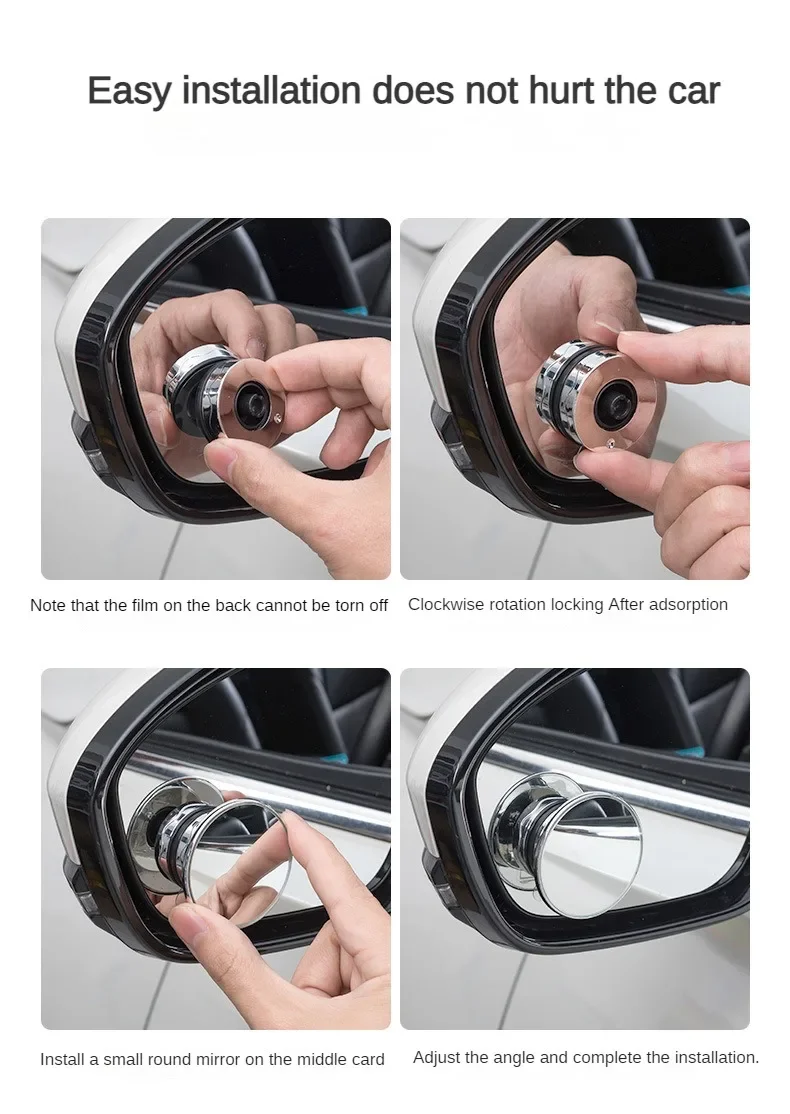 Easy installation does not hurt the car

Note that the film on the back cannot be torn off

Clockwise rotation locking After adsorption

Install a small round mirror on the middle card

Adjust the angle and complete the installation.