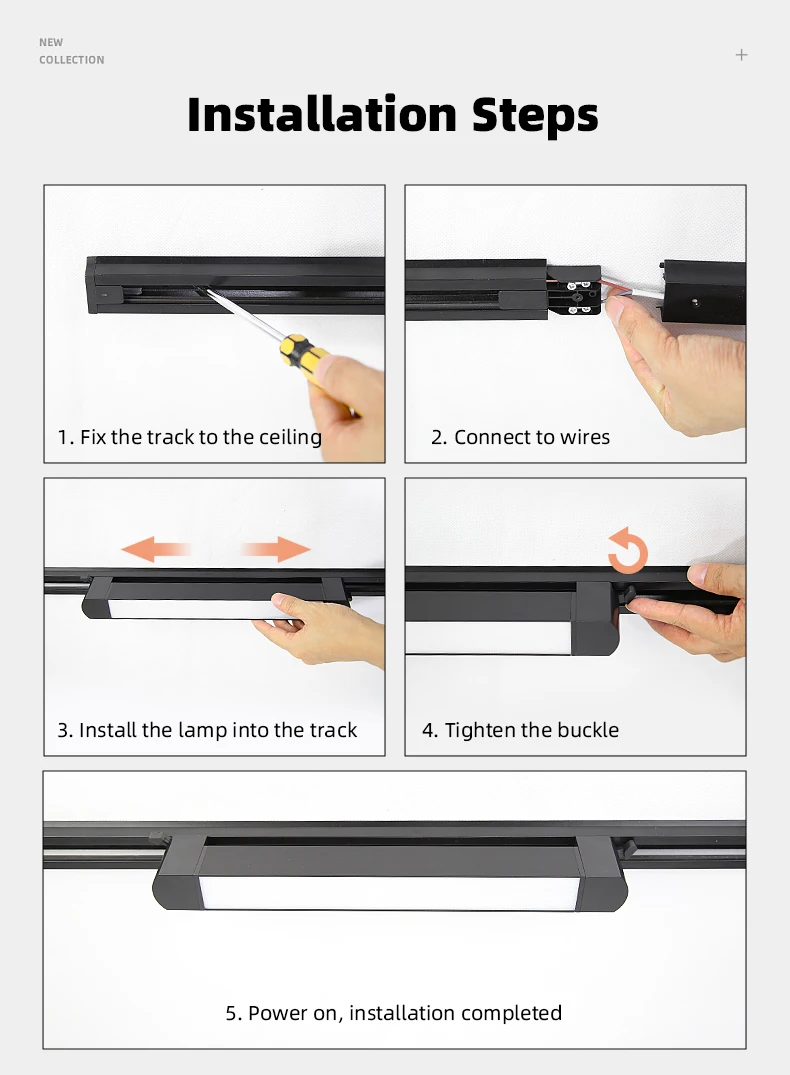 NEW
COLLECTION

+

Installation Steps

1. Fix the track to the ceiling

2. Connect to wires

3. Install the lamp into the track

4. Tighten the buckle

5. Power on, installation completed