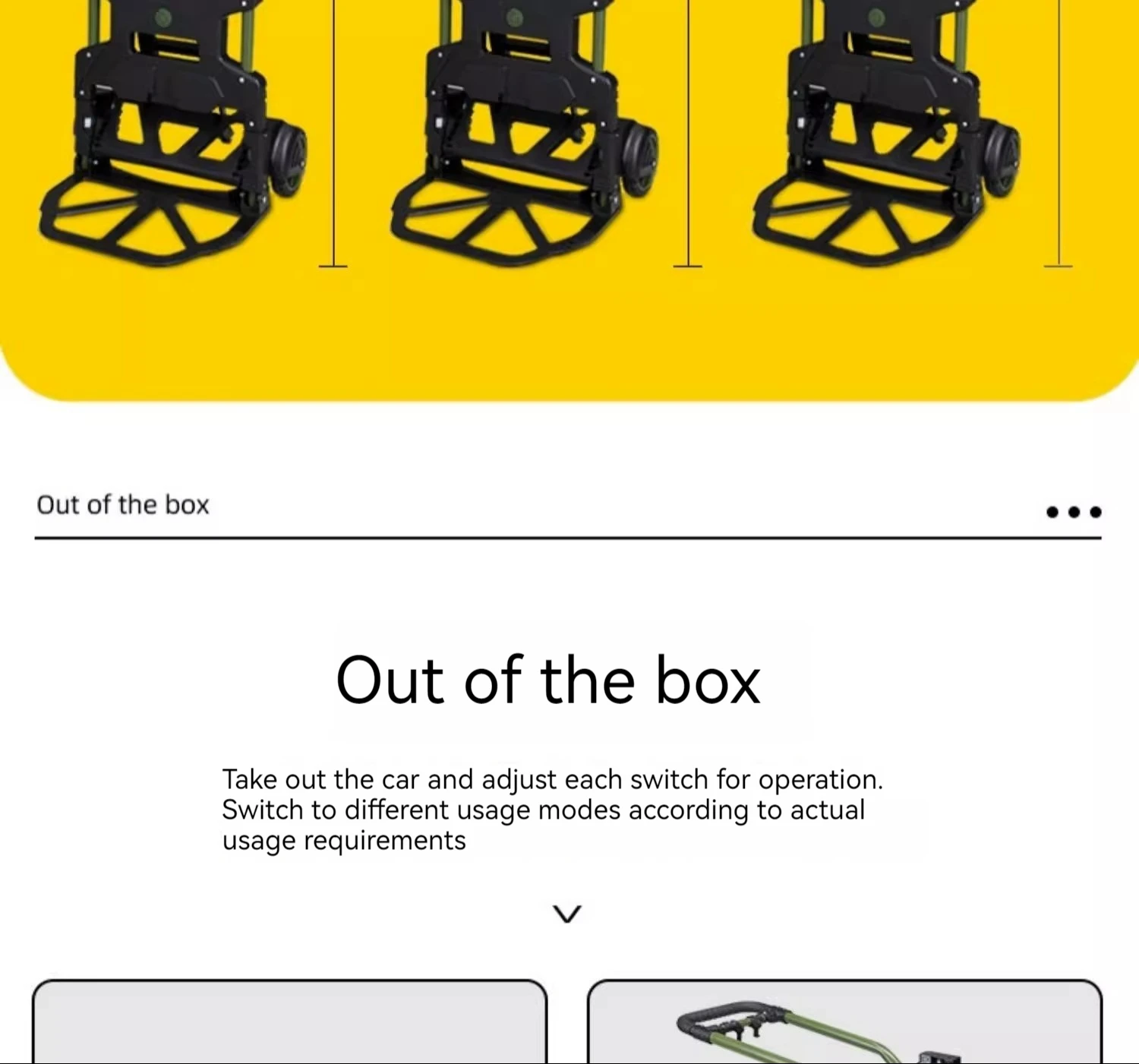 Out of the box

Out of the box

Take out the car and adjust each switch for operation. Switch to different usage modes according to actual usage requirements