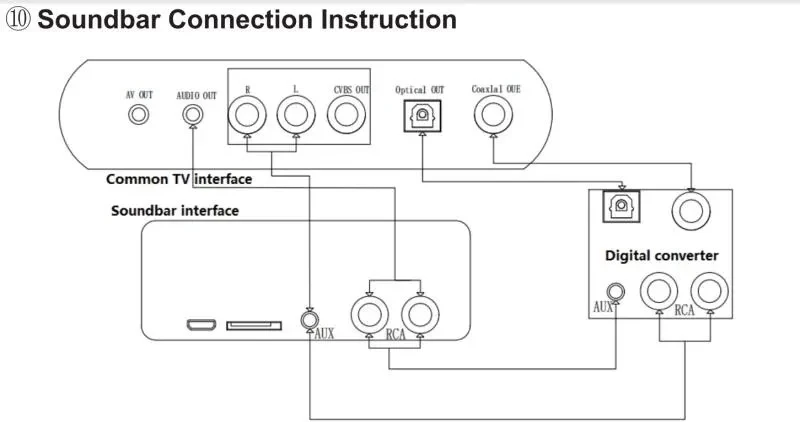 ⑩ Soundbar Connection Instruction

AV OUT
AUDIO OUT
R
L
CVBS OUT
Optical OUT
Coaxial OUE

Common TV interface

Soundbar interface

AUX
RCA

Digital converter

AUX
RCA