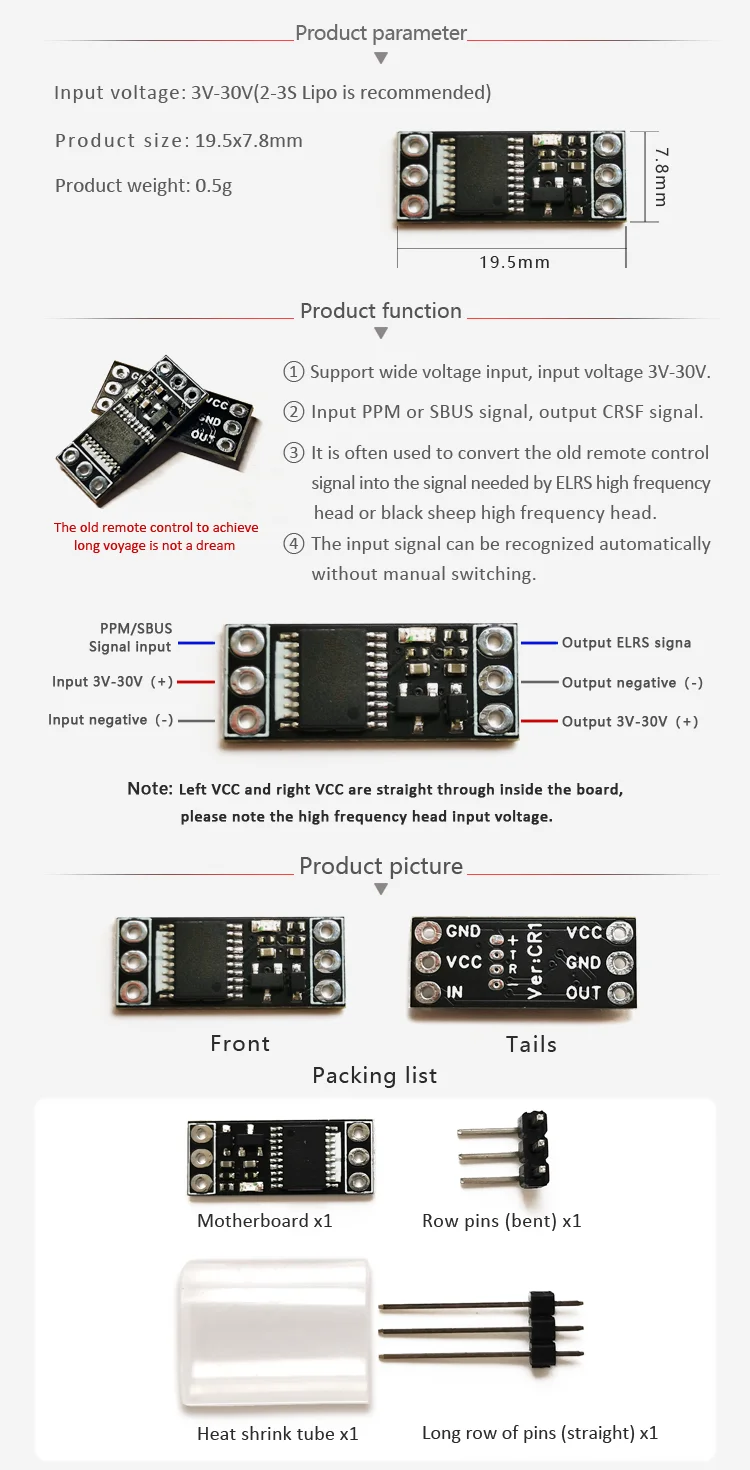 Product parameter

Input voltage: 3V-30V(2-3S Lipo is recommended)

Product size: 19.5x7.8mm

Product weight: 0.5g

7.8mm

19.5mm

Product function

VCC
GND
OUT

The old remote control to achieve long voyage is not a dream

① Support wide voltage input, input voltage 3V-30V.

② Input PPM or SBUS signal, output CRSF signal.

③ It is often used to convert the old remote control signal into the signal needed by ELRS high frequency head or black sheep high frequency head.

④ The input signal can be recognized automatically without manual switching.

PPM/SBUS Signal input

Input 3V-30V (+)

Input negative (-)

Output ELRS signa

Output negative (-)

Output 3V-30V (+)

Note: Left VCC and right VCC are straight through inside the board, please note the high frequency head input voltage.

Product picture

GND
VCC
IN
+
T
R
-
Ver:CR1
VCC
GND
OUT

Front

Tails

Packing list

Motherboard x1

Row pins (bent) x1

Heat shrink tube x1

Long row of pins (straight) x1