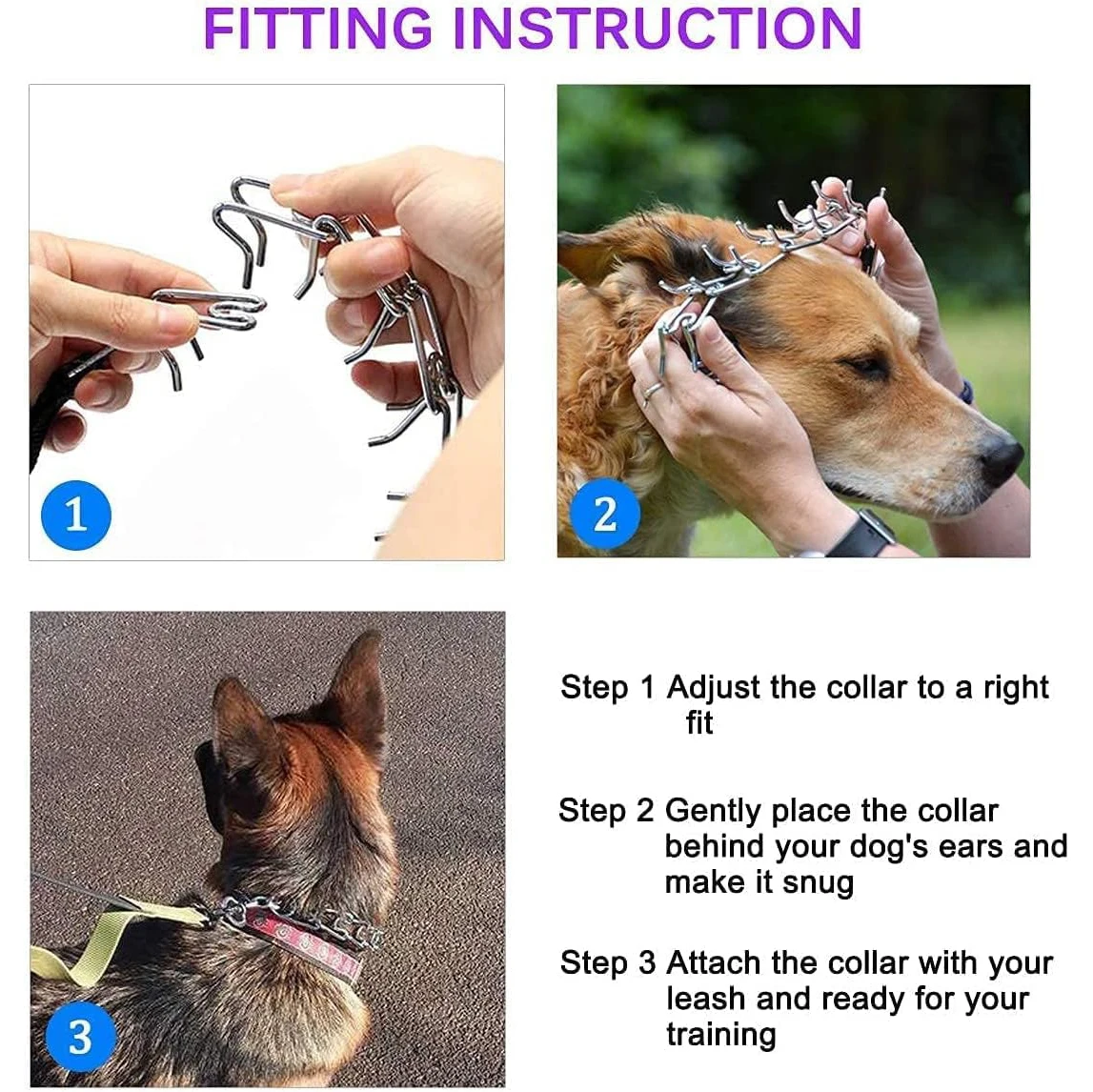 FITTING INSTRUCTION

1

2

3

Step 1 Adjust the collar to a right fit

Step 2 Gently place the collar behind your dog's ears and make it snug

Step 3 Attach the collar with your leash and ready for your training