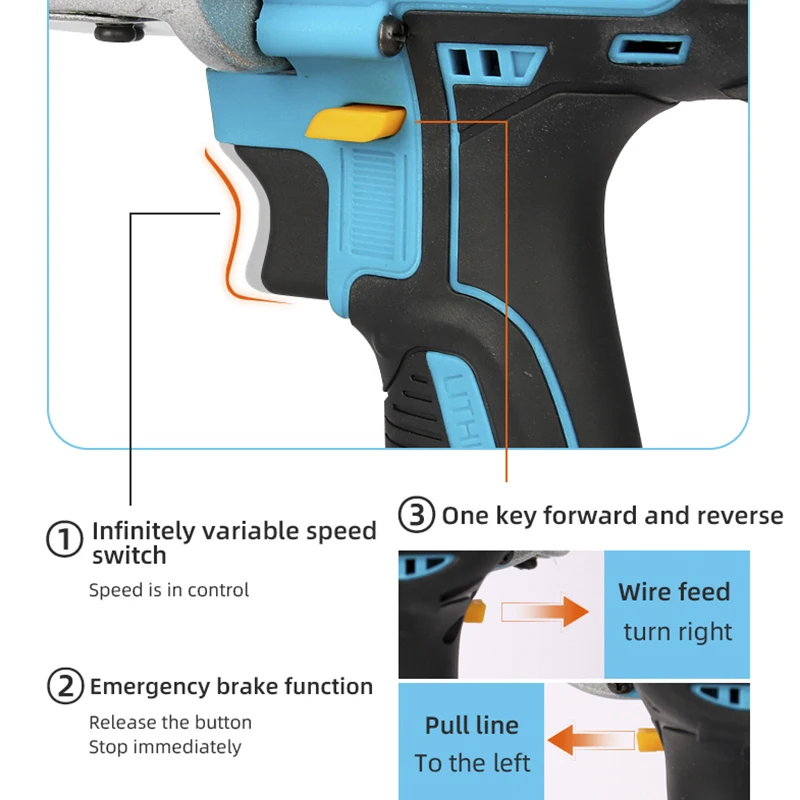 LITHI

① Infinitely variable speed switch

Speed is in control

② Emergency brake function

Release the button
Stop immediately

③ One key forward and reverse

Wire feed
turn right

Pull line
To the left