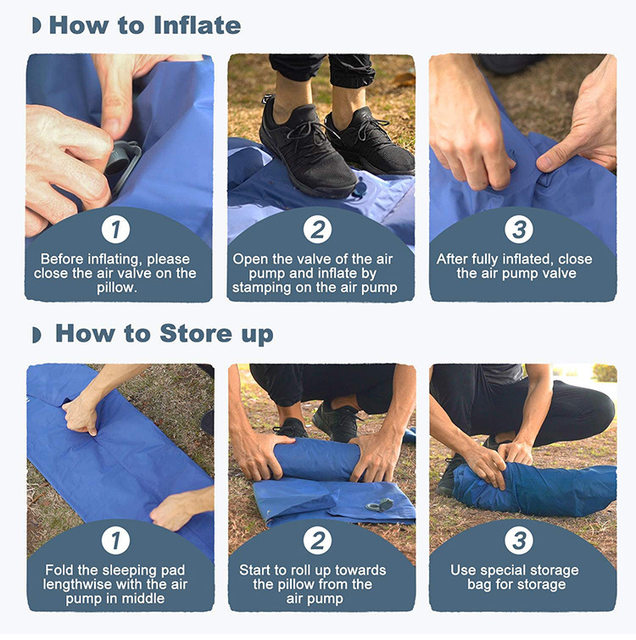 How to Inflate

1
Before inflating, please close the air valve on the pillow.

2
Open the valve of the air pump and inflate by stamping on the air pump

3
After fully inflated, close the air pump valve

How to Store up

1
Fold the sleeping pad lengthwise with the air pump in middle

2
Start to roll up towards the pillow from the air pump

3
Use special storage bag for storage