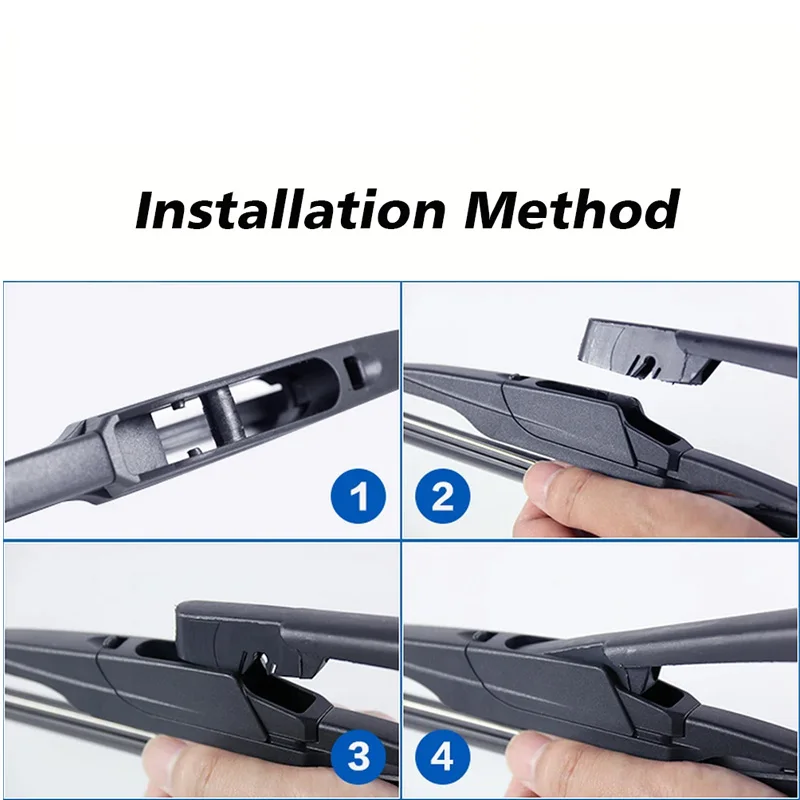 Installation Method

1

2

3

4