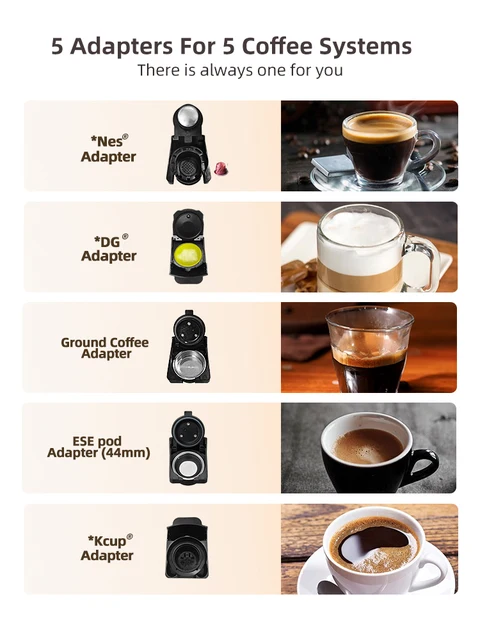 5 Adapters For 5 Coffee Systems
There is always one for you

*Nes® Adapter

*DG® Adapter

Ground Coffee Adapter

ESE pod Adapter (44mm)

*Kcup® Adapter