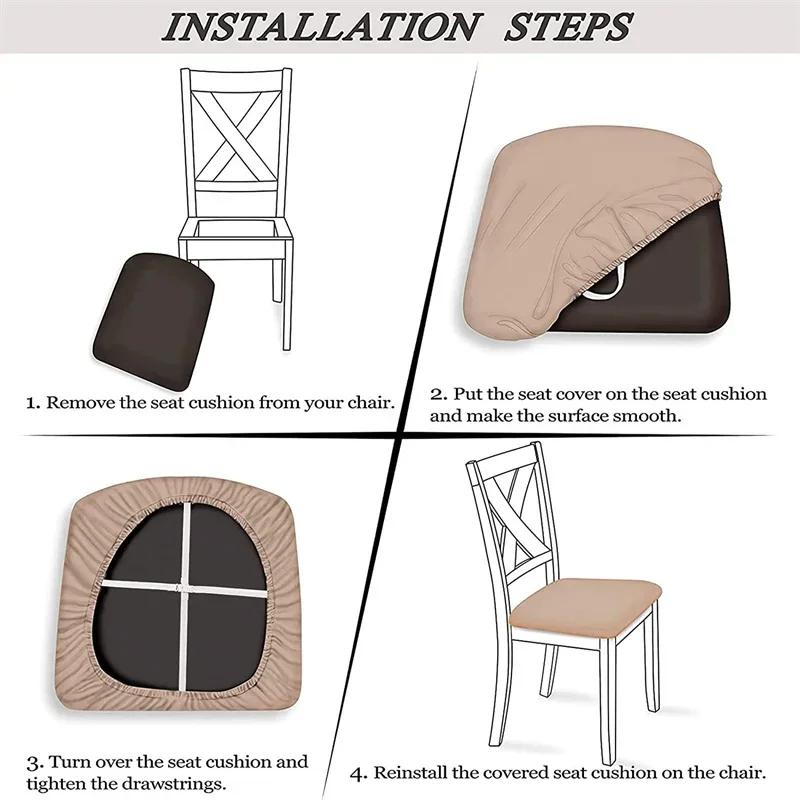 INSTALLATION STEPS

1. Remove the seat cushion from your chair.

2. Put the seat cover on the seat cushion and make the surface smooth.

3. Turn over the seat cushion and tighten the drawstrings.

4. Reinstall the covered seat cushion on the chair.