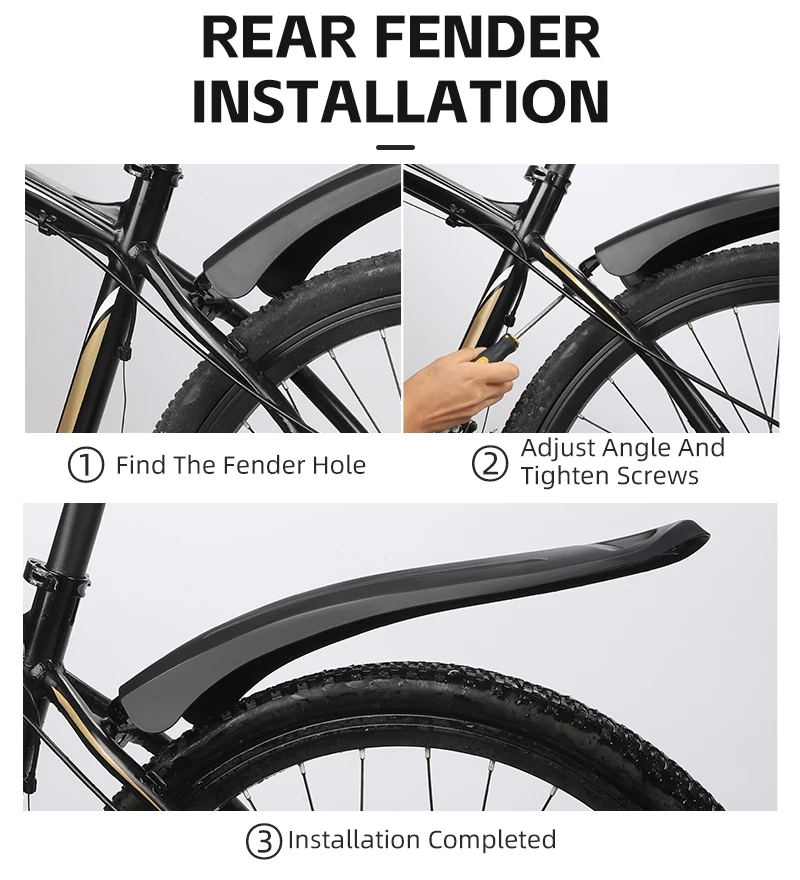 REAR FENDER INSTALLATION

① Find The Fender Hole

② Adjust Angle And Tighten Screws

③ Installation Completed