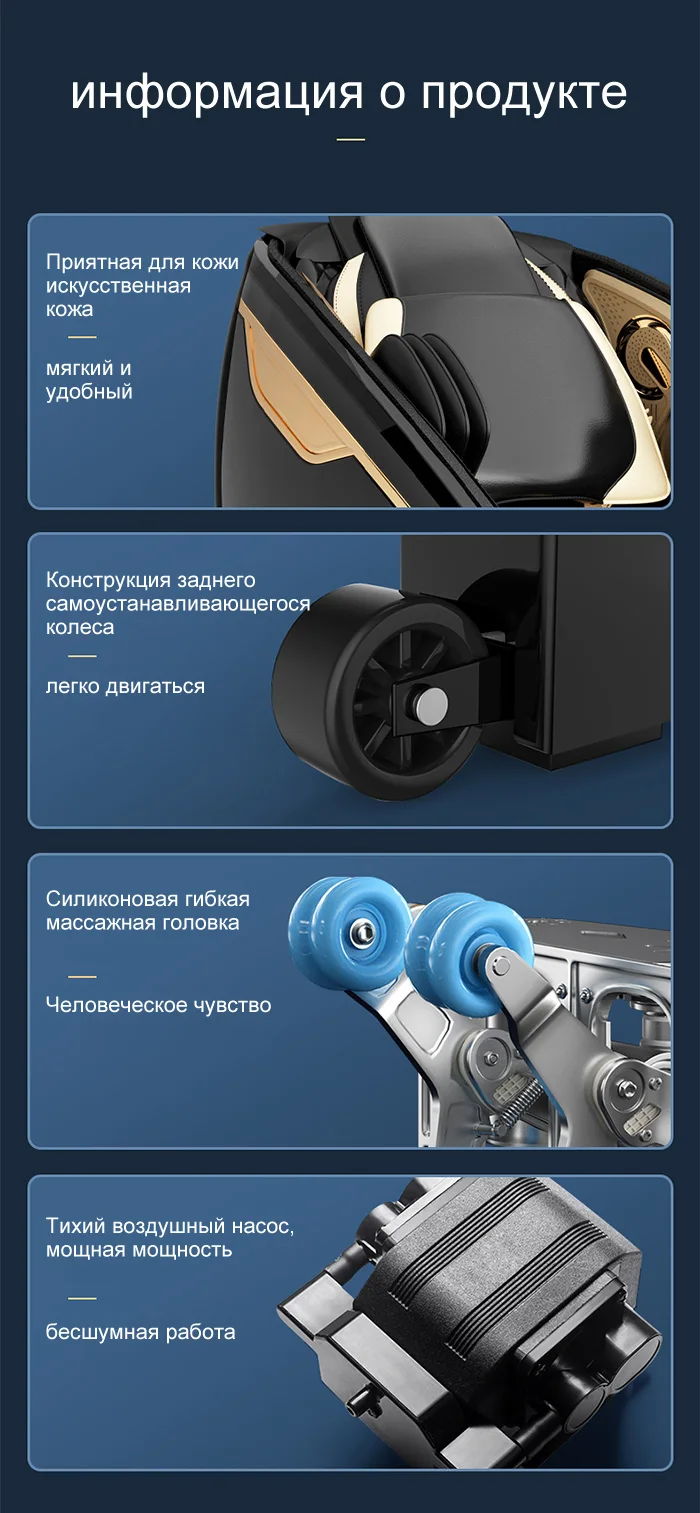 информация о продукте

Приятная для кожи искусственная кожа

мягкий и удобный

Конструкция заднего самоустанавливающегося колеса

легко двигаться

Силиконовая гибкая массажная головка

Человеческое чувство

Тихий воздушный насос, мощная мощность

бесшумная работа