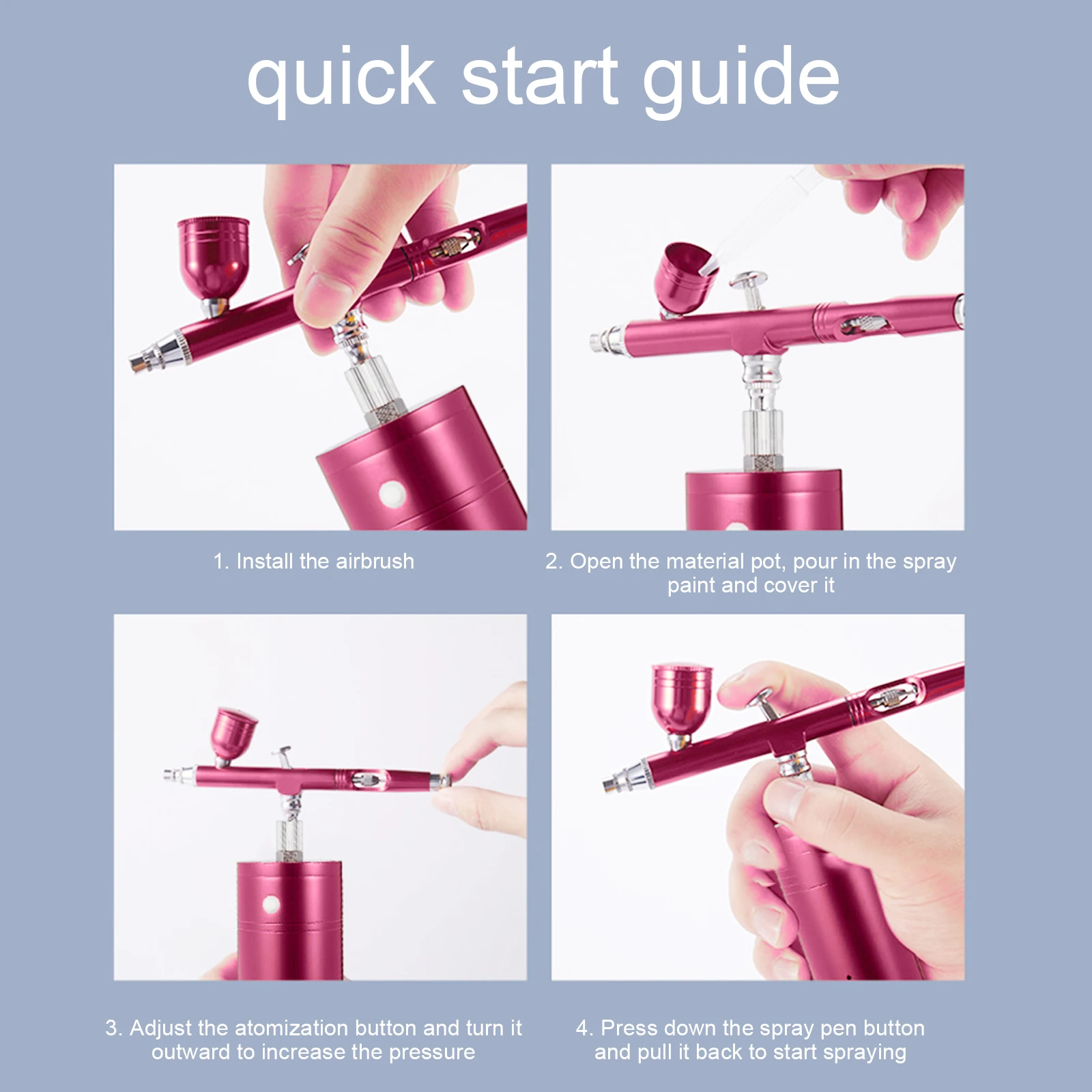 quick start guide

1. Install the airbrush

2. Open the material pot, pour in the spray paint and cover it

3. Adjust the atomization button and turn it outward to increase the pressure

4. Press down the spray pen button and pull it back to start spraying