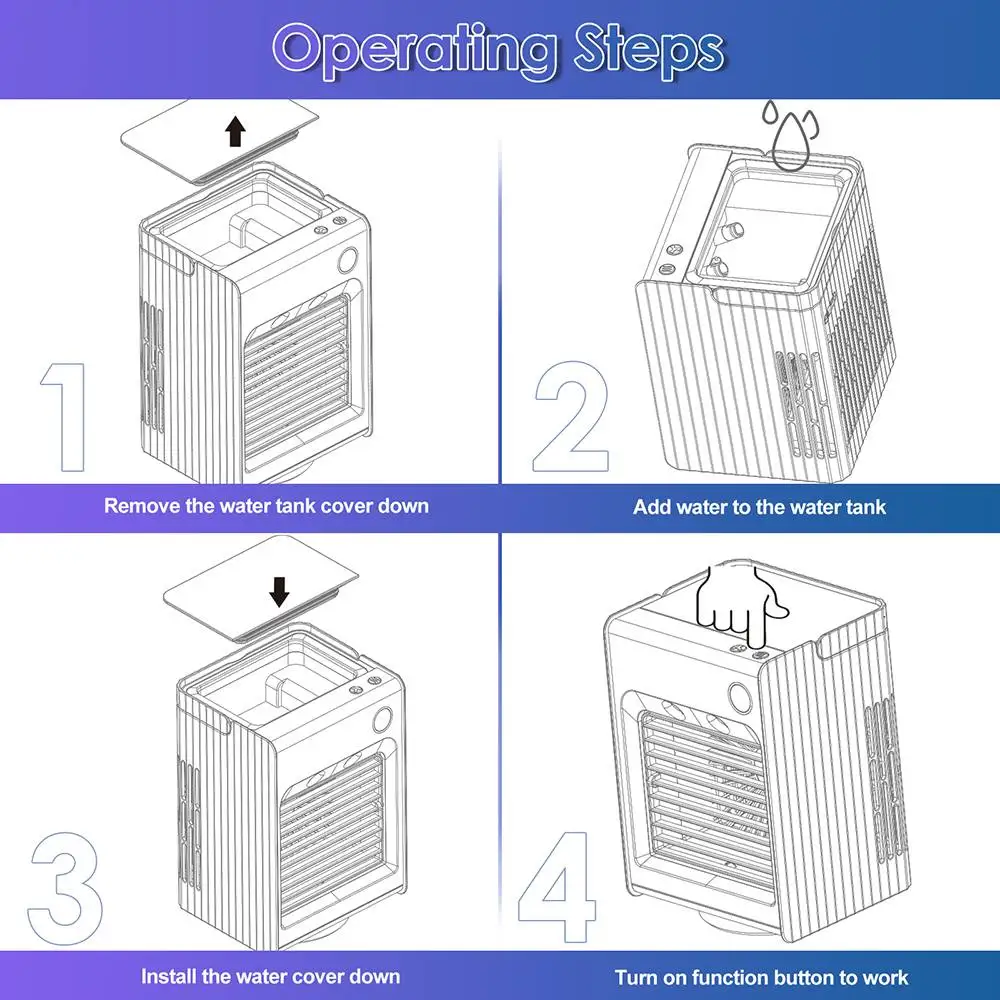 Operating Steps

1

Remove the water tank cover down

2

Add water to the water tank

3

Install the water cover down

4

Turn on function button to work