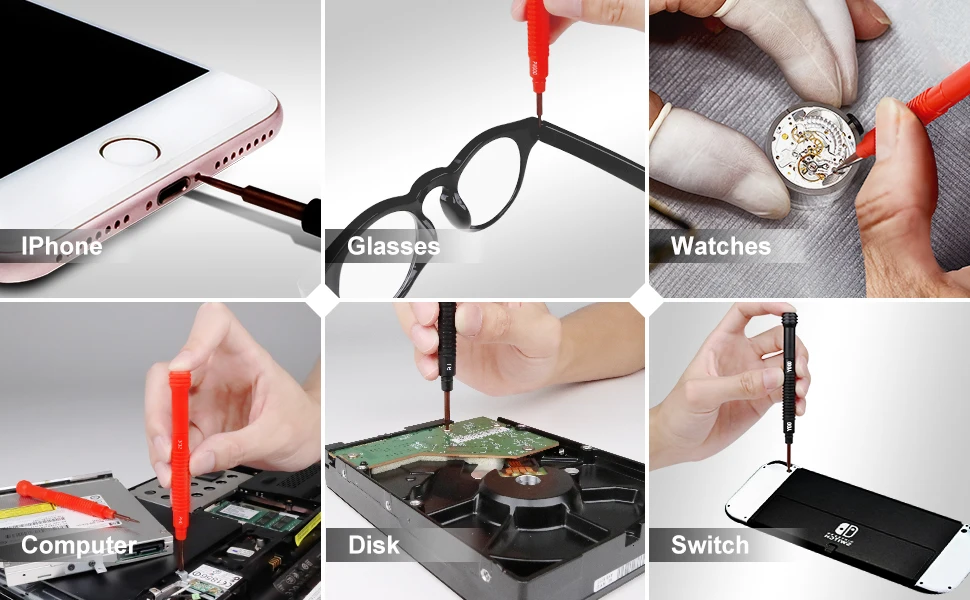 IPhone

Glasses

Watches

Computer

Disk

Switch