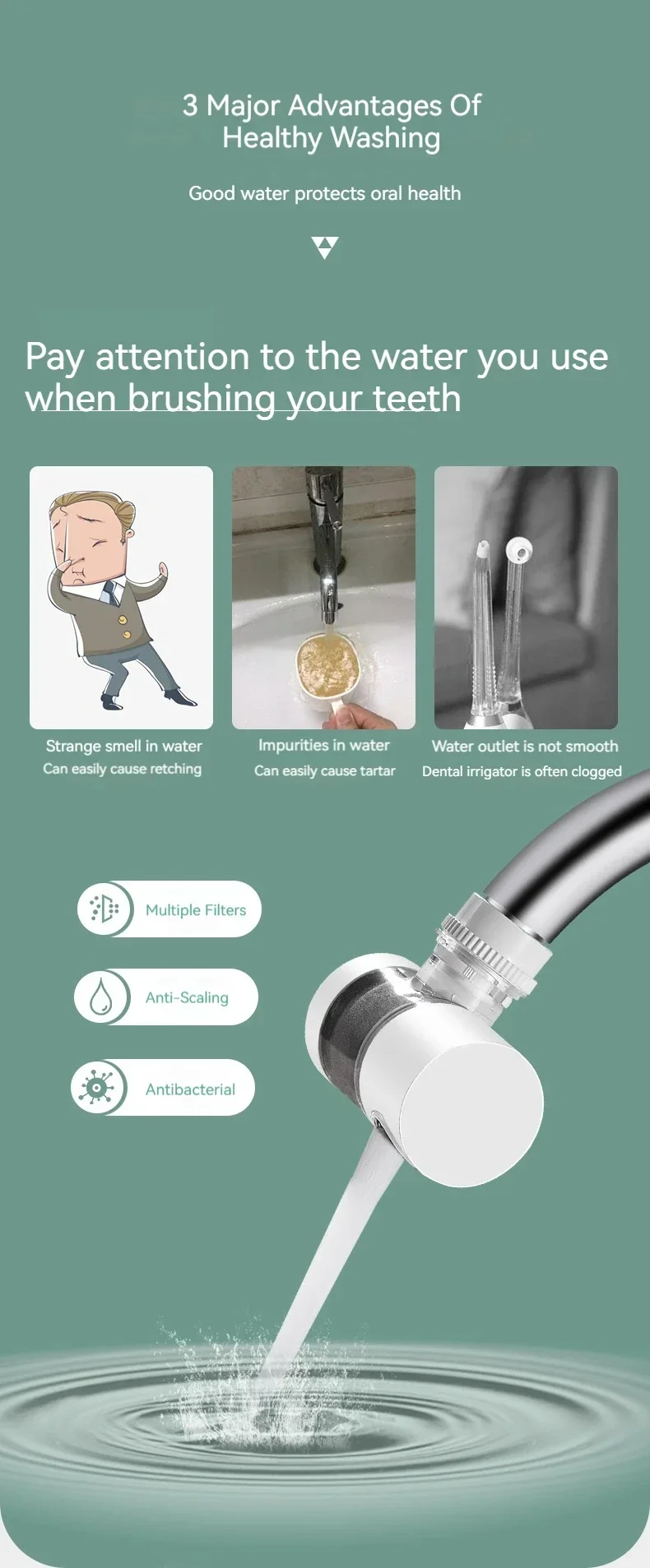 3 Major Advantages Of Healthy Washing

Good water protects oral health

Pay attention to the water you use when brushing your teeth

Strange smell in water
Can easily cause retching

Impurities in water
Can easily cause tartar

Water outlet is not smooth
Dental irrigator is often clogged

Multiple Filters

Anti-Scaling

Antibacterial