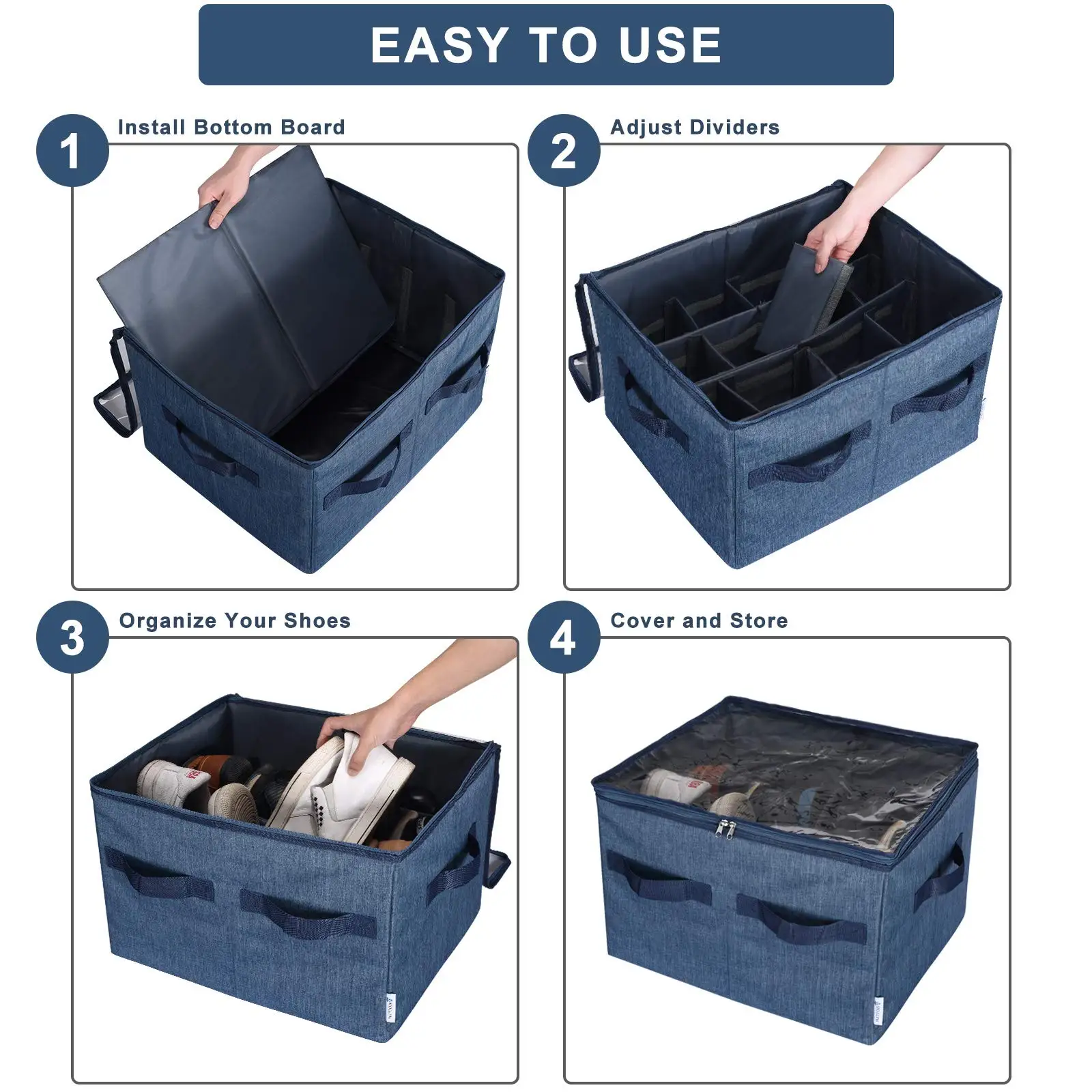 EASY TO USE

1 Install Bottom Board

2 Adjust Dividers

3 Organize Your Shoes

4 Cover and Store