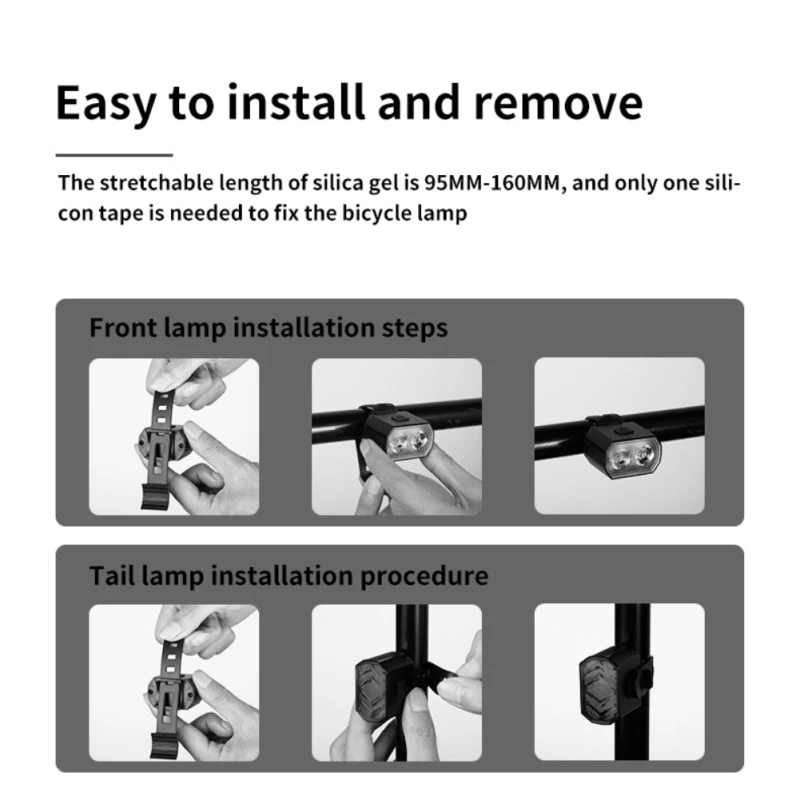 Easy to install and remove

The stretchable length of silica gel is 95MM-160MM, and only one silicon tape is needed to fix the bicycle lamp

Front lamp installation steps

Tail lamp installation procedure