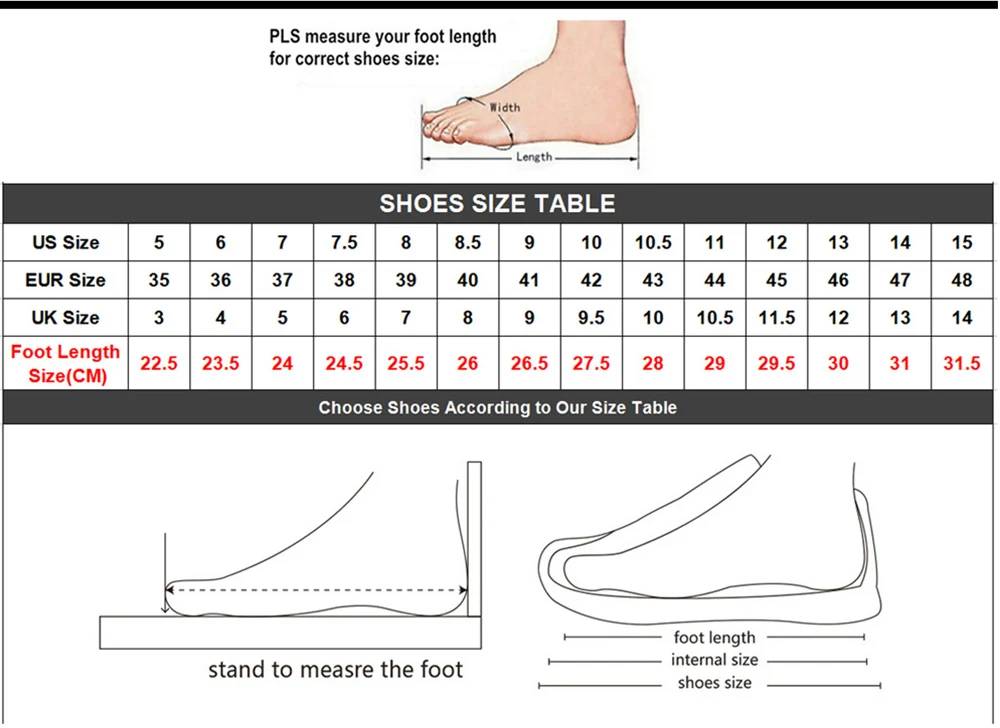 PLS measure your foot length
for correct shoes size:

Width

Length

SHOES SIZE TABLE

| US Size | 5 | 6 | 7 | 7.5 | 8 | 8.5 | 9 | 10 | 10.5 | 11 | 12 | 13 | 14 | 15 |
|---|---|---|---|---|---|---|---|---|---|---|---|---|---|---|
| EUR Size | 35 | 36 | 37 | 38 | 39 | 40 | 41 | 42 | 43 | 44 | 45 | 46 | 47 | 48 |
| UK Size | 3 | 4 | 5 | 6 | 7 | 8 | 9 | 9.5 | 10 | 10.5 | 11.5 | 12 | 13 | 14 |
| Foot Length Size(CM) | 22.5 | 23.5 | 24 | 24.5 | 25.5 | 26 | 26.5 | 27.5 | 28 | 29 | 29.5 | 30 | 31 | 31.5 |

Choose Shoes According to Our Size Table

stand to measre the foot

foot length
internal size
shoes size