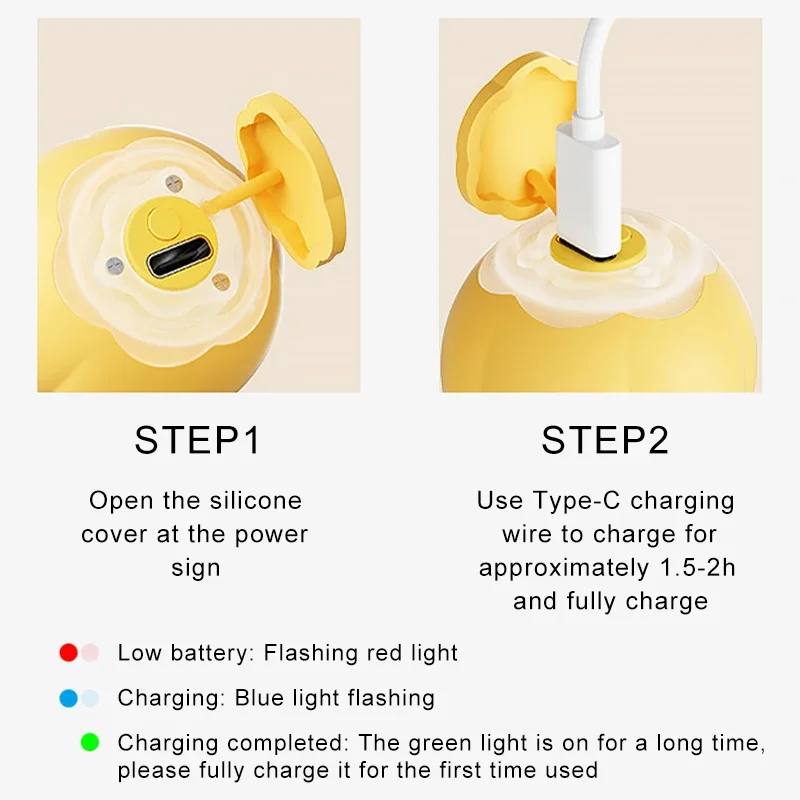 STEP1

Open the silicone cover at the power sign

STEP2

Use Type-C charging wire to charge for approximately 1.5-2h and fully charge

Low battery: Flashing red light

Charging: Blue light flashing

Charging completed: The green light is on for a long time, please fully charge it for the first time used