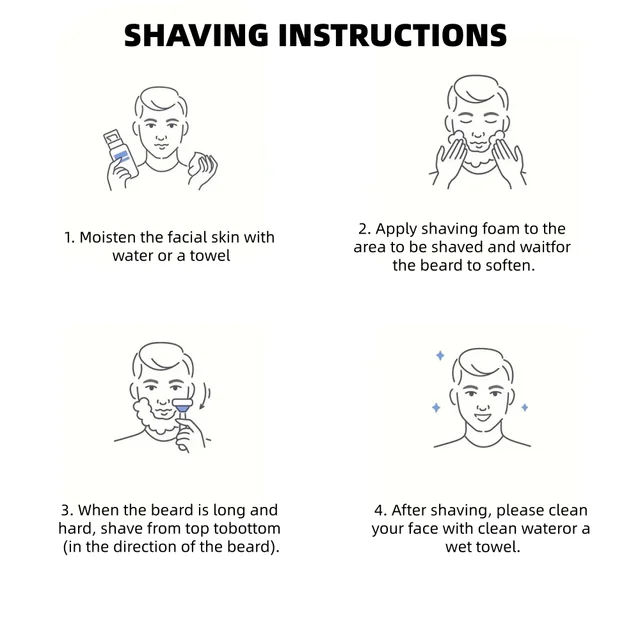 SHAVING INSTRUCTIONS

1. Moisten the facial skin with water or a towel

2. Apply shaving foam to the area to be shaved and waitfor the beard to soften.

3. When the beard is long and hard, shave from top tobottom (in the direction of the beard).

4. After shaving, please clean your face with clean wateror a wet towel.