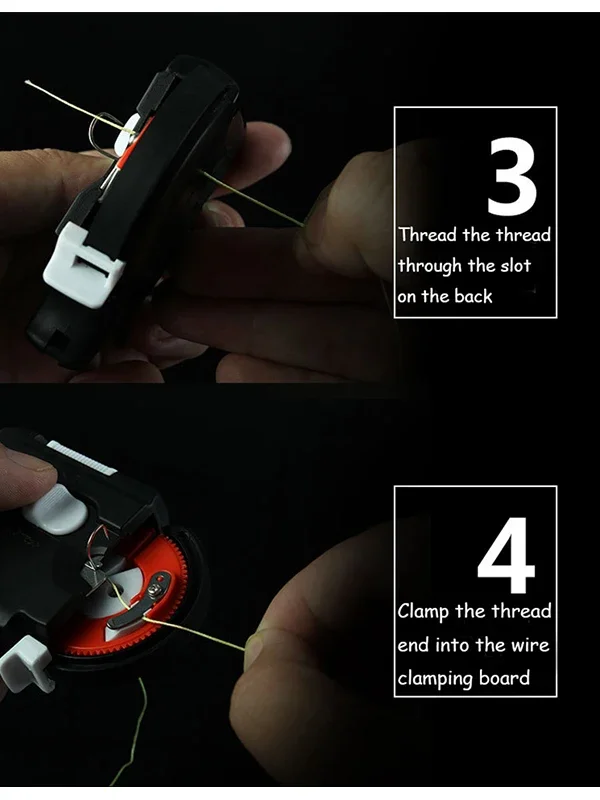 3

Thread the thread through the slot on the back

4

Clamp the thread end into the wire clamping board