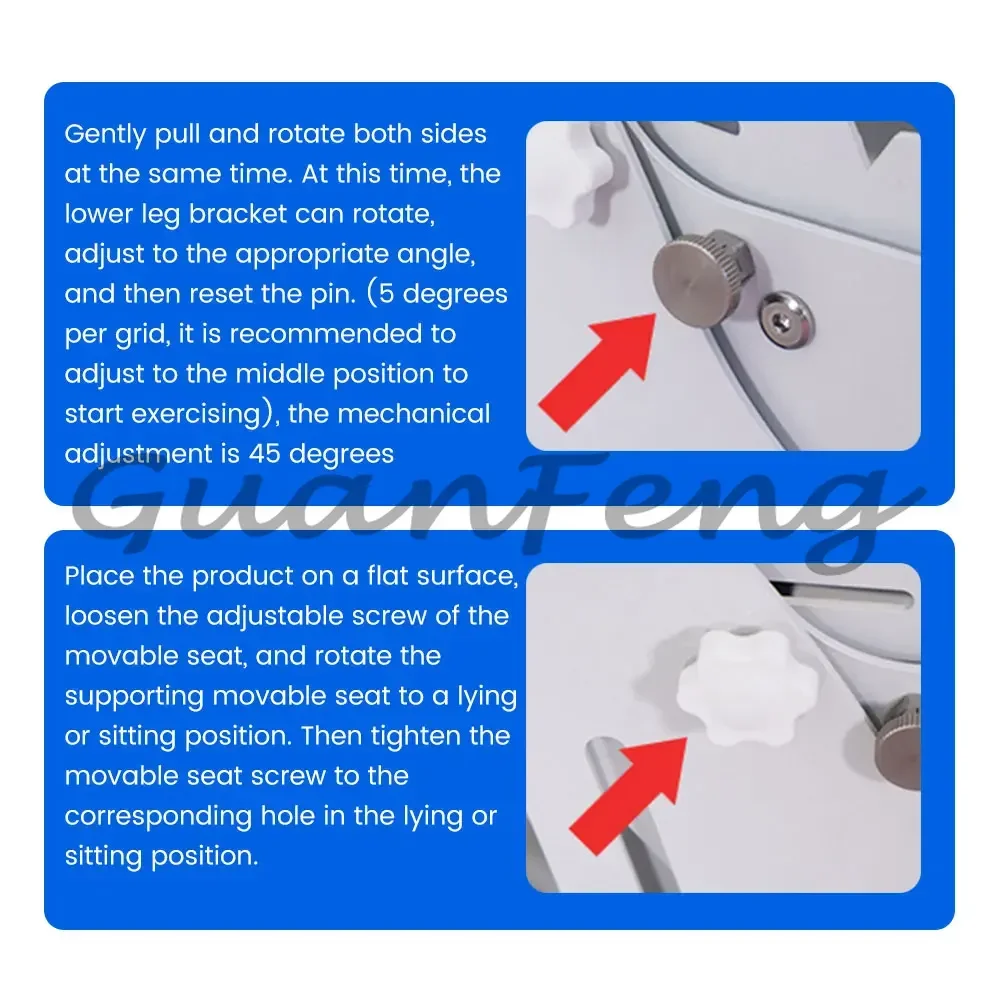 Gently pull and rotate both sides at the same time. At this time, the lower leg bracket can rotate, adjust to the appropriate angle, and then reset the pin. (5 degrees per grid, it is recommended to adjust to the middle position to start exercising), the mechanical adjustment is 45 degrees

GuanFeng

Place the product on a flat surface, loosen the adjustable screw of the movable seat, and rotate the supporting movable seat to a lying or sitting position. Then tighten the movable seat screw to the corresponding hole in the lying or sitting position.