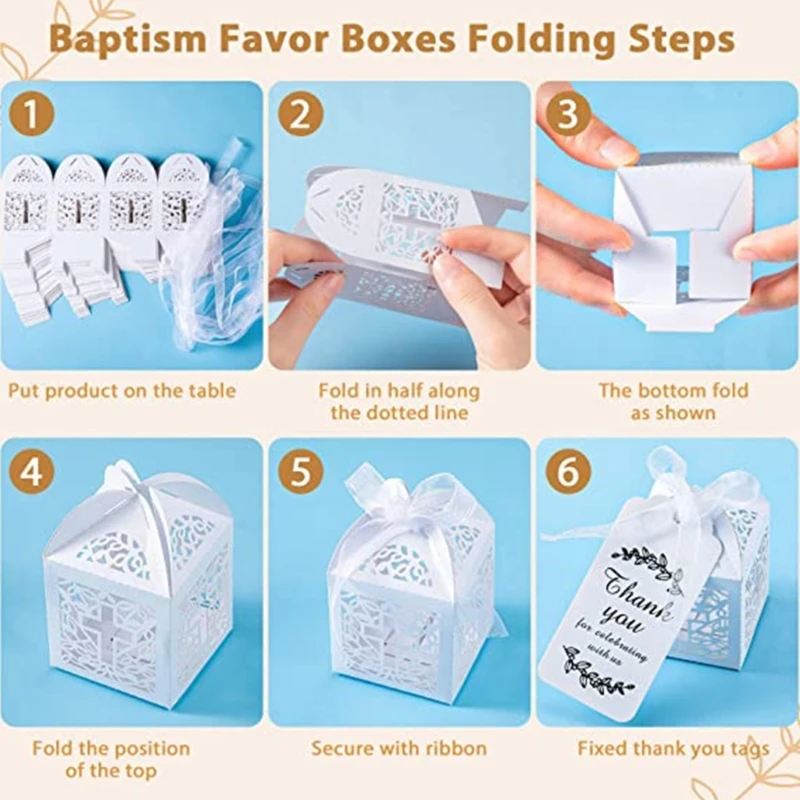 Baptism Favor Boxes Folding Steps

1

Put product on the table

2

Fold in half along the dotted line

3

The bottom fold as shown

4

Fold the position of the top

5

Secure with ribbon

6

Thank you for celebrating with us

Fixed thank you tags