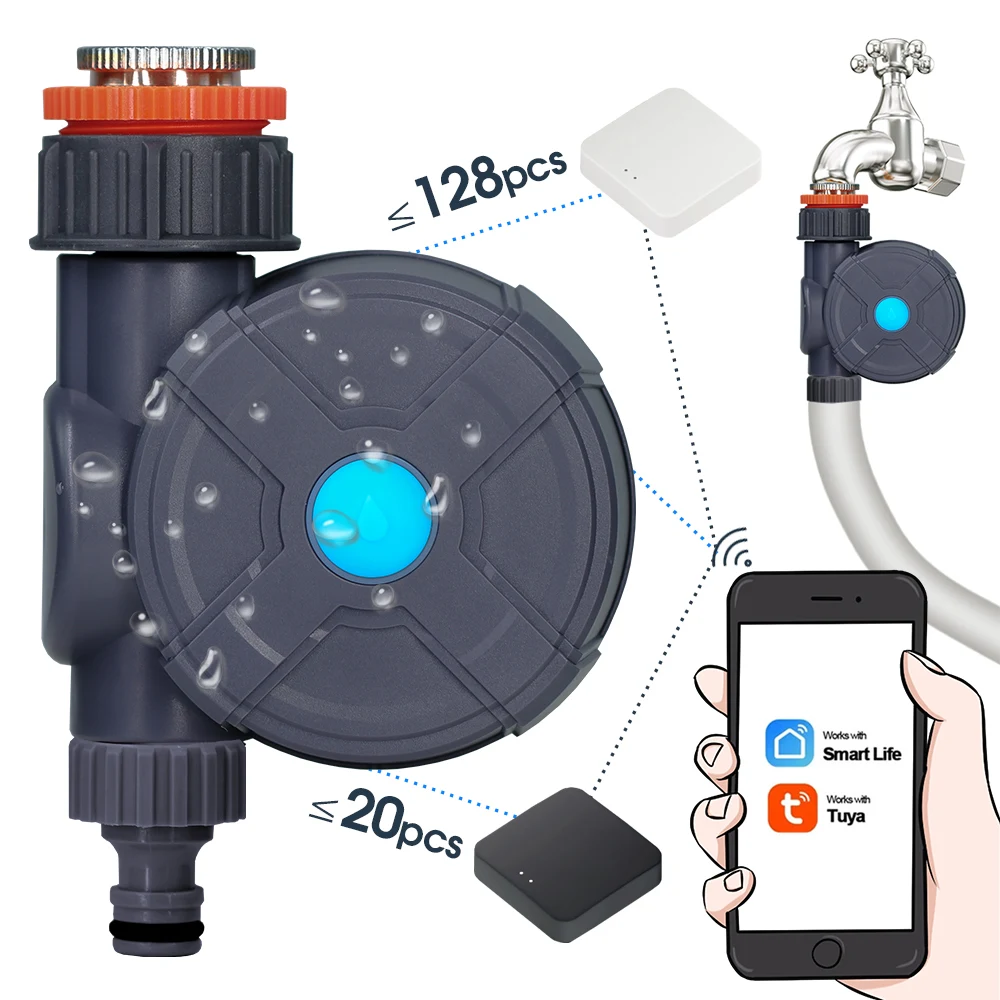 ≤128pcs

≤20pcs

Works with
Smart Life

Works with
Tuya