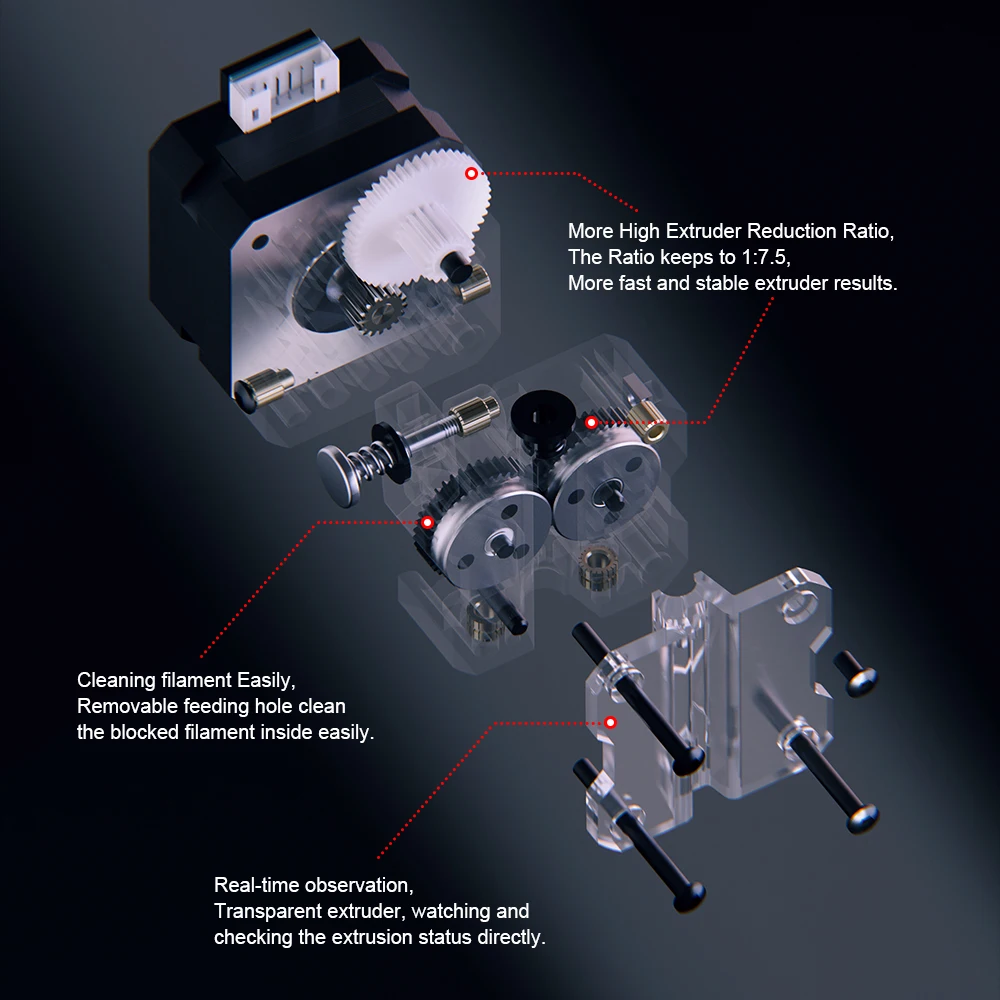 More High Extruder Reduction Ratio,
The Ratio keeps to 1:7.5,
More fast and stable extruder results.

Cleaning filament Easily,
Removable feeding hole clean
the blocked filament inside easily.

Real-time observation,
Transparent extruder, watching and
checking the extrusion status directly.