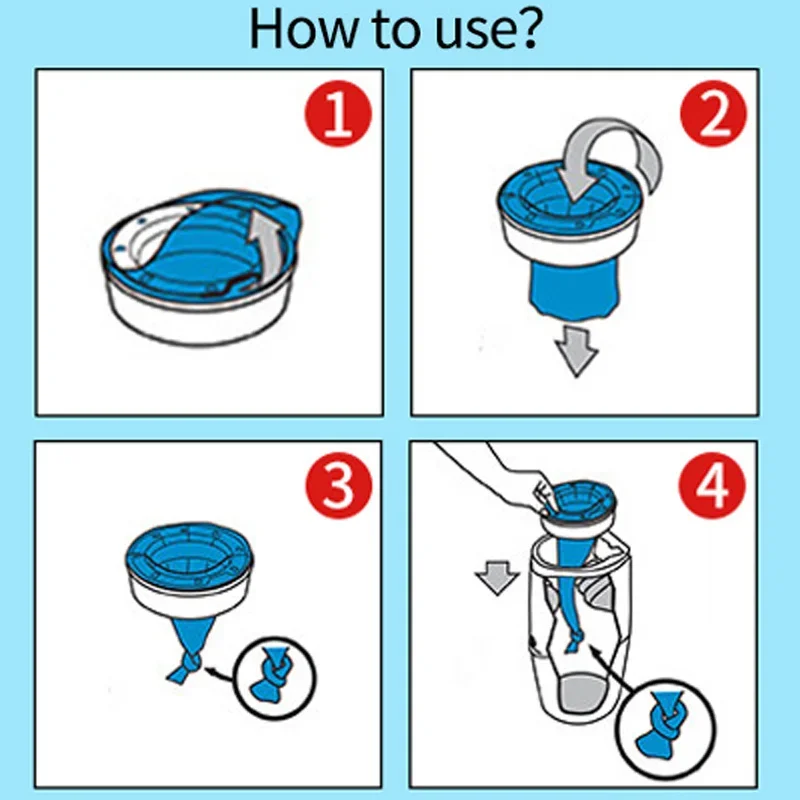 How to use?

1

2

3

4