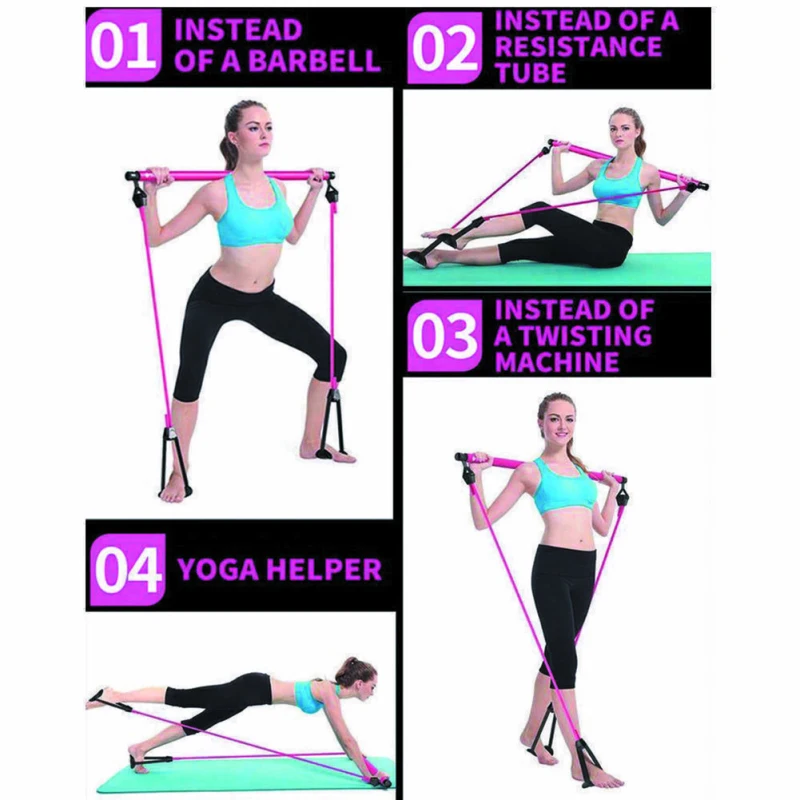 01 INSTEAD OF A BARBELL

02 INSTEAD OF A RESISTANCE TUBE

03 INSTEAD OF A TWISTING MACHINE

04 YOGA HELPER