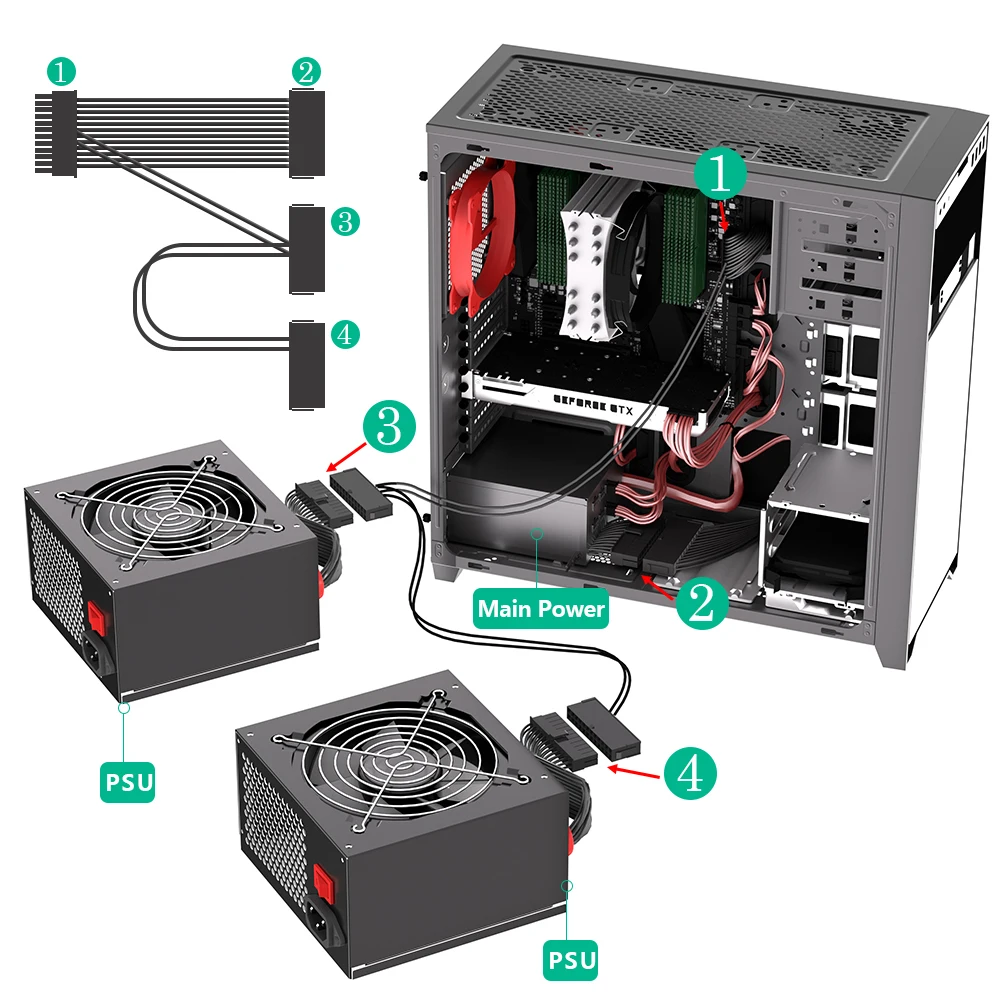 1
2
3
4
1
GEFORCE GTX
3
Main Power
2
PSU
4
PSU