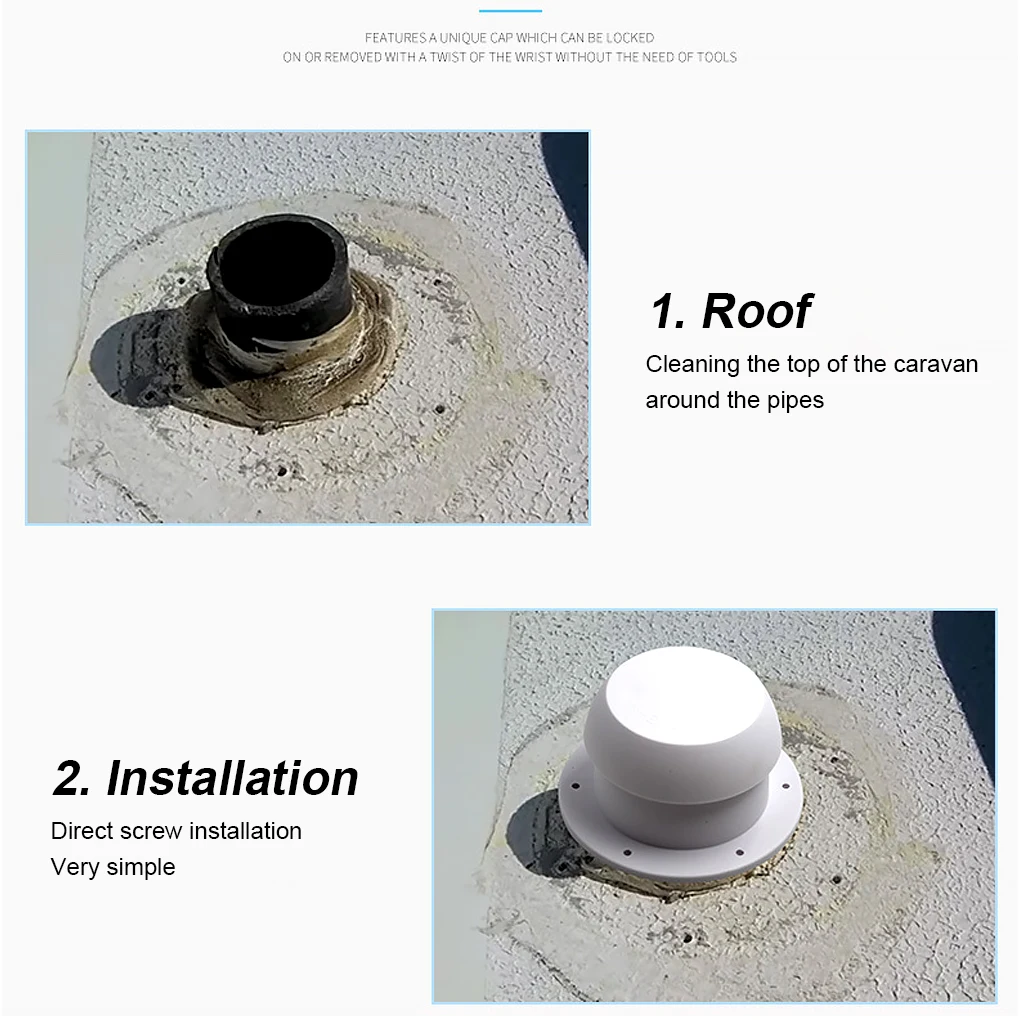 FEATURES A UNIQUE CAP WHICH CAN BE LOCKED
ON OR REMOVED WITH A TWIST OF THE WRIST WITHOUT THE NEED OF TOOLS

1. Roof
Cleaning the top of the caravan around the pipes

2. Installation
Direct screw installation
Very simple